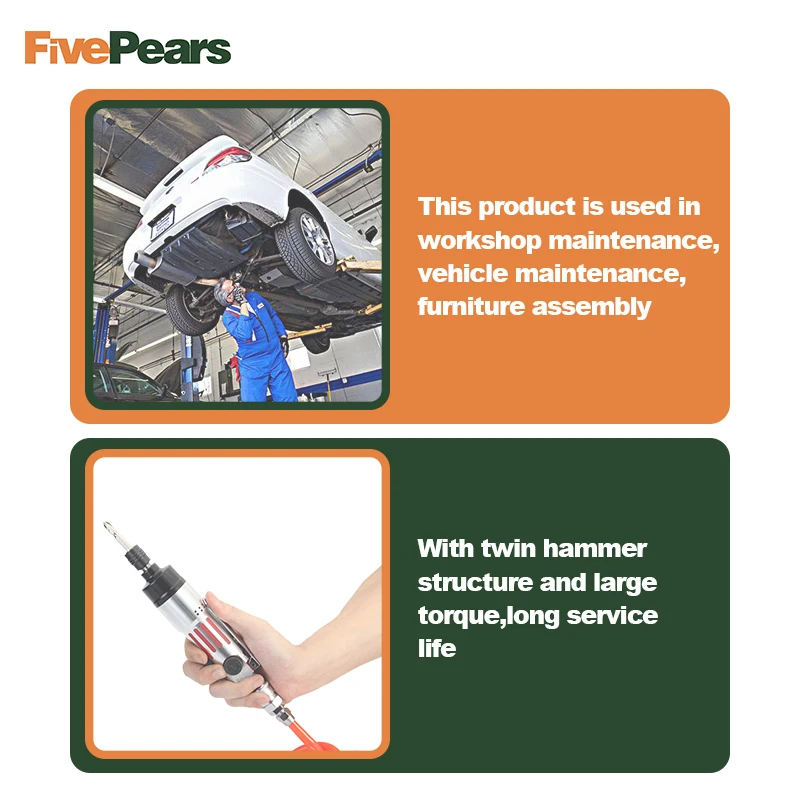 FivePears

This product is used in workshop maintenance, vehicle maintenance, furniture assembly

With twin hammer structure and large torque,long service life