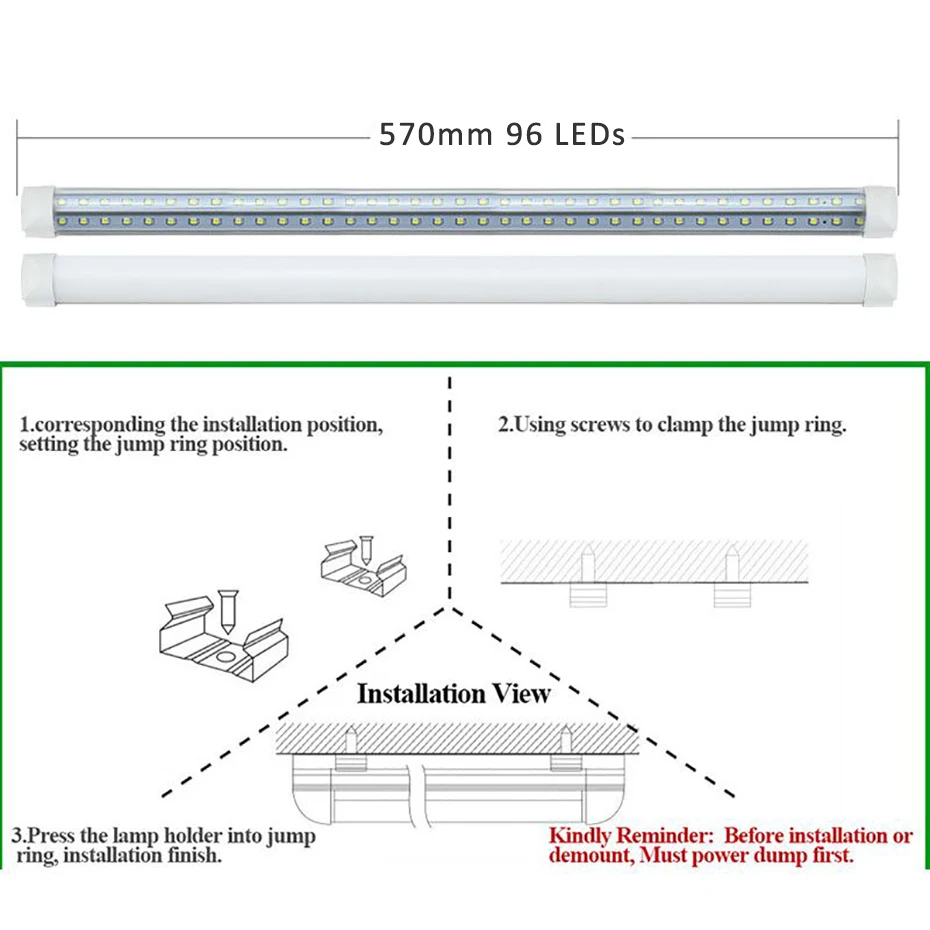 570mm 96 LEDs

1.corresponding the installation position, setting the jump ring position.

2.Using screws to clamp the jump ring.

Installation View

3.Press the lamp holder into jump ring, installation finish.

Kindly Reminder: Before installation or demount, Must power dump first.