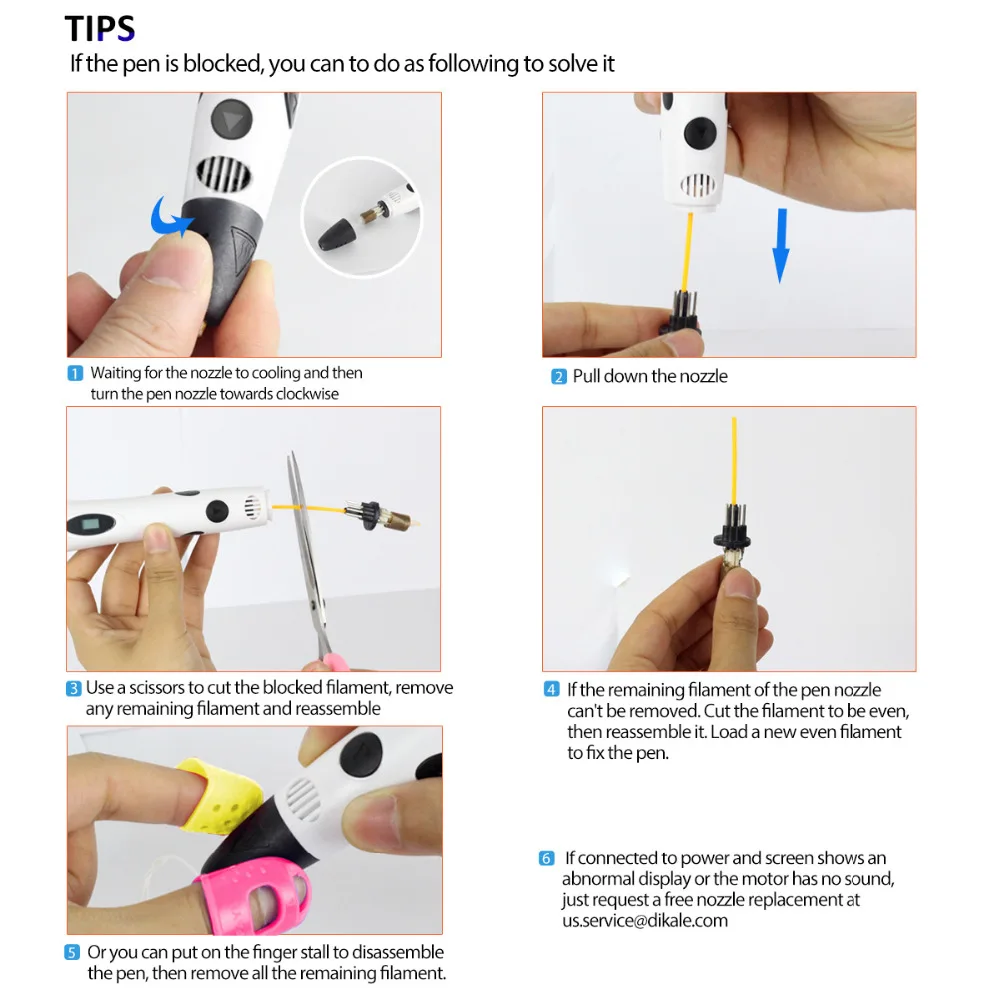 TIPS
If the pen is blocked, you can to do as following to solve it

1 Waiting for the nozzle to cooling and then turn the pen nozzle towards clockwise

2 Pull down the nozzle

3 Use a scissors to cut the blocked filament, remove any remaining filament and reassemble

4 If the remaining filament of the pen nozzle can't be removed. Cut the filament to be even, then reassemble it. Load a new even filament to fix the pen.

5 Or you can put on the finger stall to disassemble the pen, then remove all the remaining filament.

6 If connected to power and screen shows an abnormal display or the motor has no sound, just request a free nozzle replacement at us.service@dikale.com