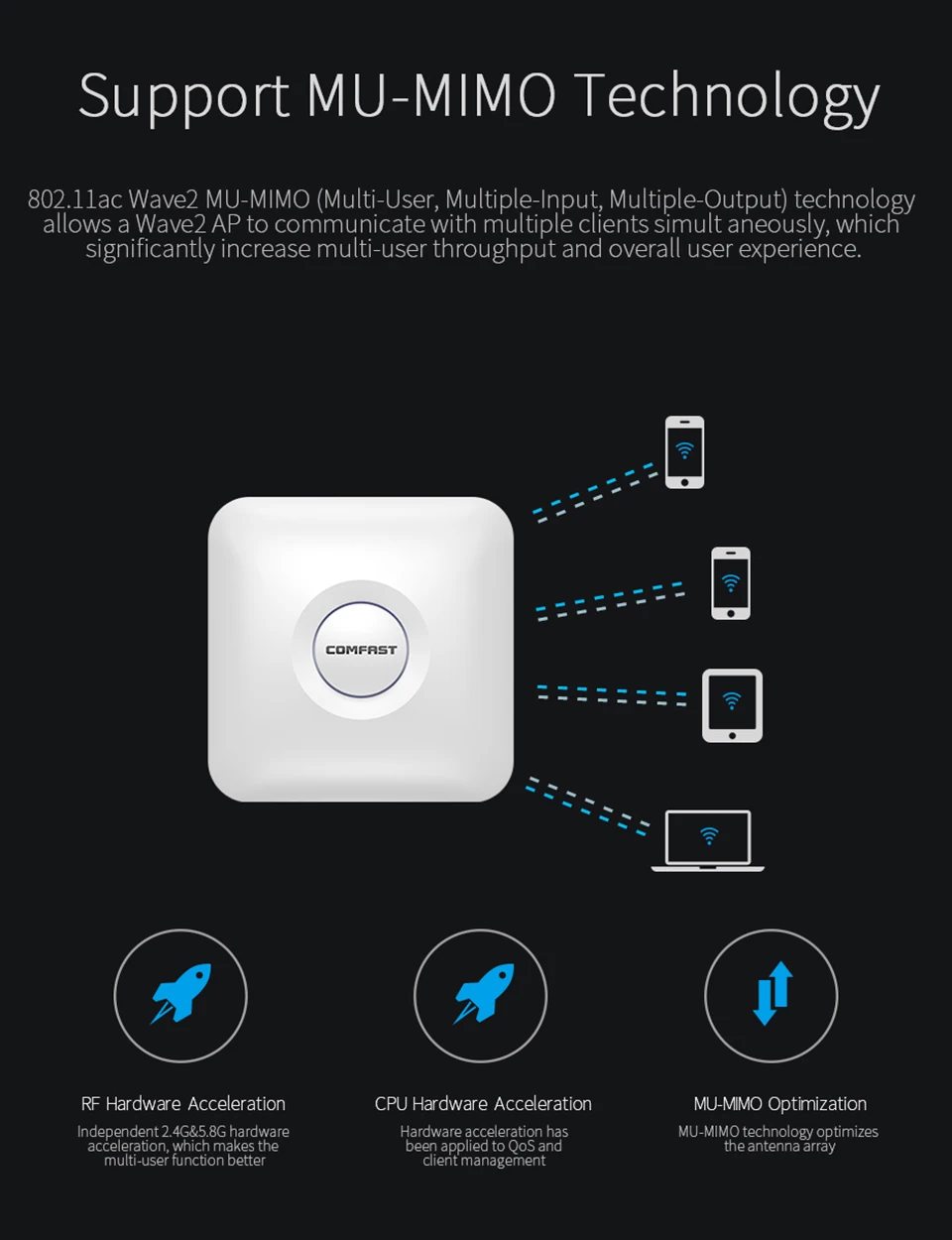 Support MU-MIMO Technology

802.11ac Wave2 MU-MIMO (Multi-User, Multiple-Input, Multiple-Output) technology allows a Wave2 AP to communicate with multiple clients simult aneously, which significantly increase multi-user throughput and overall user experience.

COMFAST

RF Hardware Acceleration

Independent 2.4G&5.8G hardware acceleration, which makes the multi-user function better

CPU Hardware Acceleration

Hardware acceleration has been applied to QoS and client management

MU-MIMO Optimization

MU-MIMO technology optimizes the antenna array