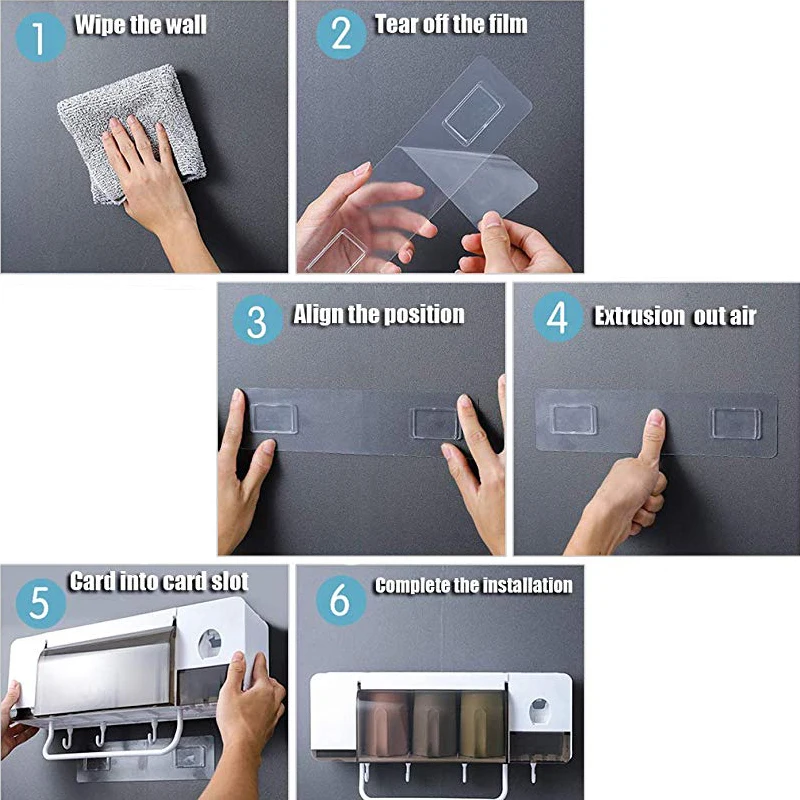 1 Wipe the wall

2 Tear off the film

3 Align the position

4 Extrusion out air

5 Card into card slot

6 Complete the installation