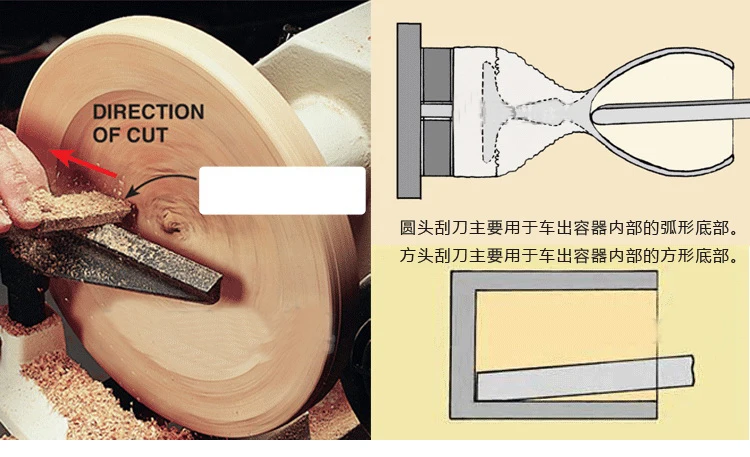 DIRECTION OF CUT

圆头刮刀主要用于车出容器内部的弧形底部。

方头刮刀主要用于车出容器内部的方形底部。