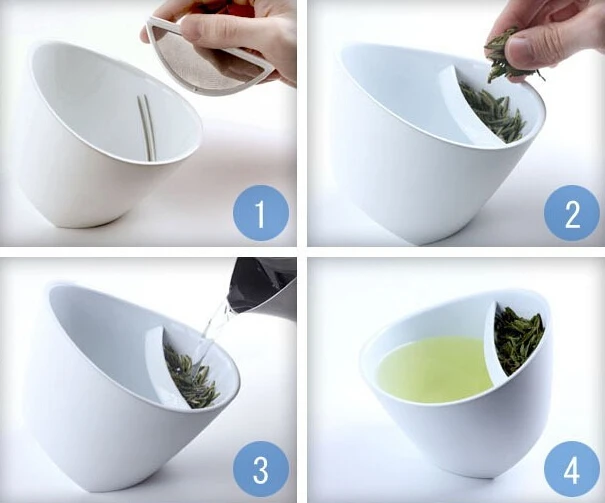 1

2

3

4