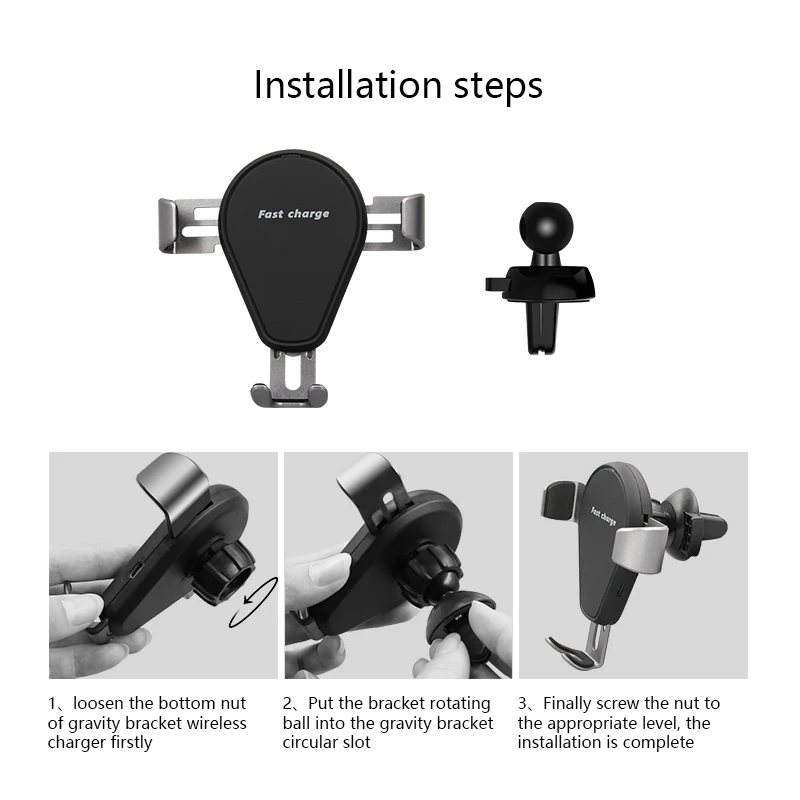 Installation steps

Fast charge

Fast charge

1、loosen the bottom nut of gravity bracket wireless charger firstly

2、Put the bracket rotating ball into the gravity bracket circular slot

3、Finally screw the nut to the appropriate level, the installation is complete