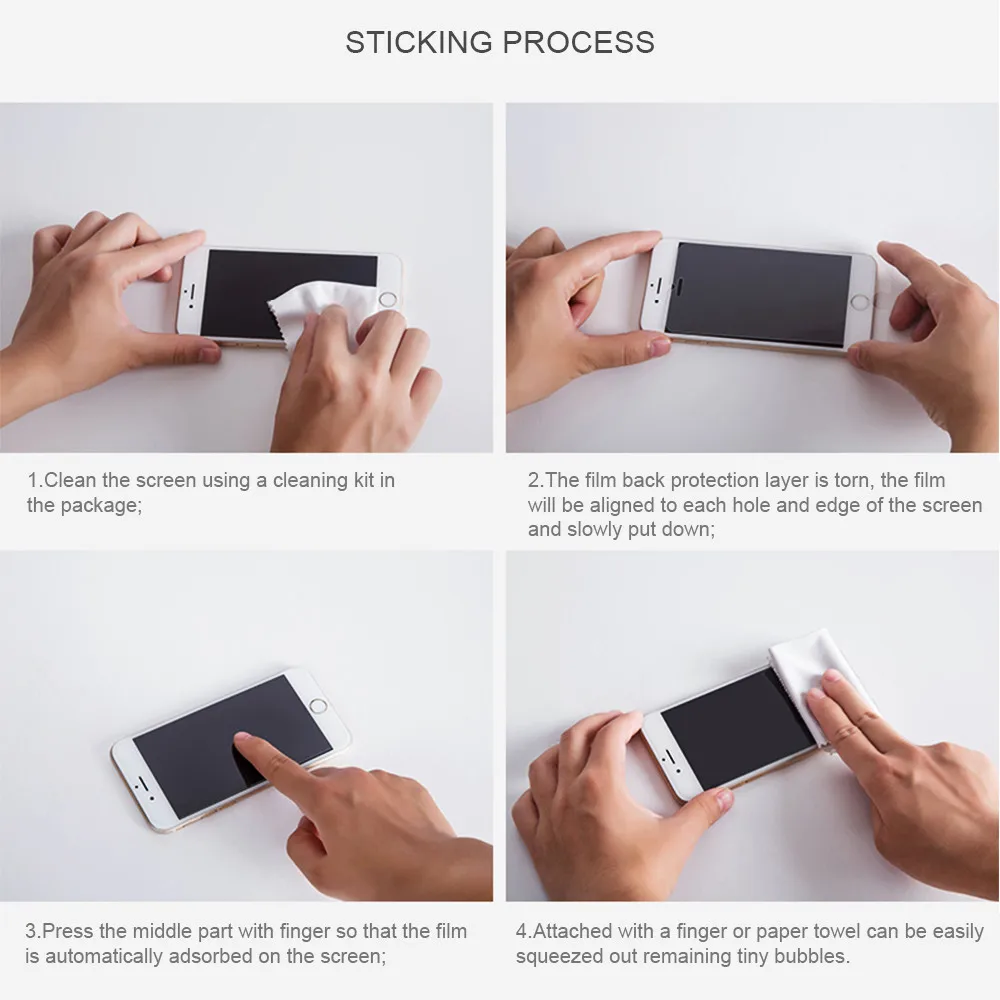 STICKING PROCESS

1.Clean the screen using a cleaning kit in the package;

2.The film back protection layer is torn, the film will be aligned to each hole and edge of the screen and slowly put down;

3.Press the middle part with finger so that the film is automatically adsorbed on the screen;

4.Attached with a finger or paper towel can be easily squeezed out remaining tiny bubbles.