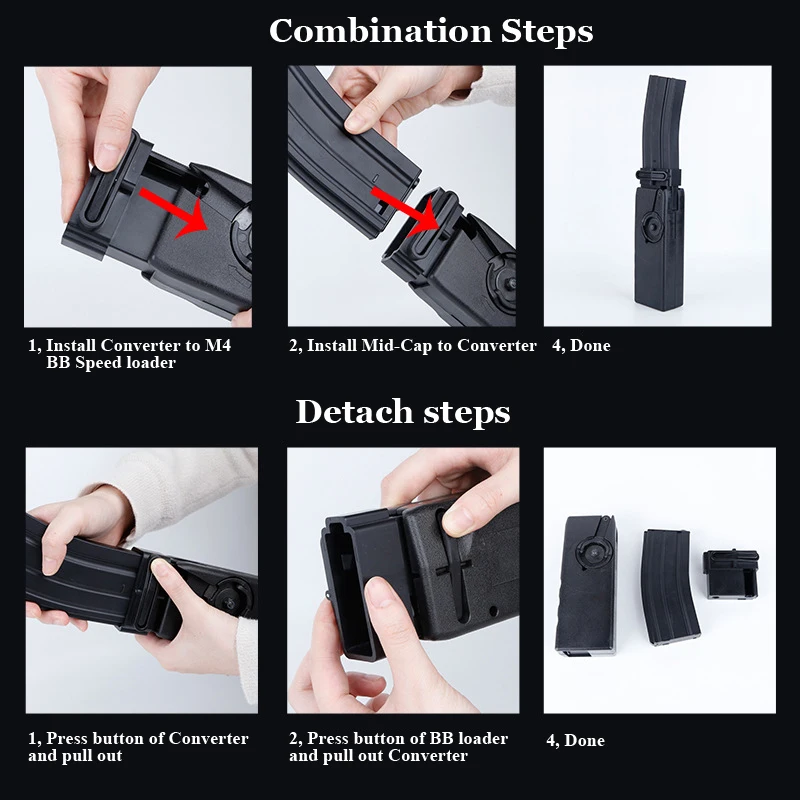 Combination Steps

1, Install Converter to M4 BB Speed loader

2, Install Mid-Cap to Converter

4, Done

Detach steps

1, Press button of Converter and pull out

2, Press button of BB loader and pull out Converter

4, Done