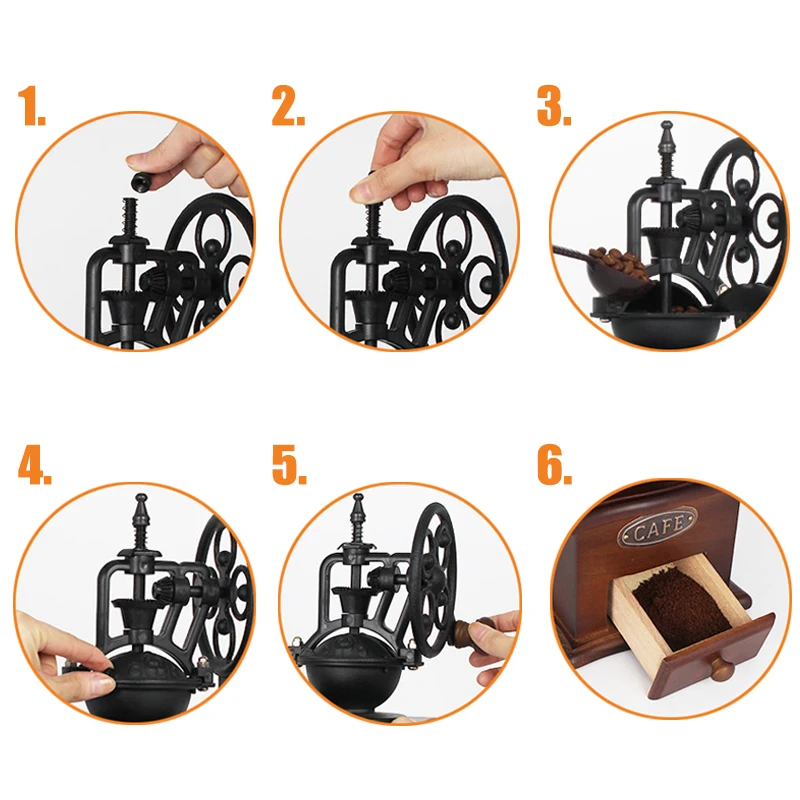 1.

2.

3.

4.

5.

6.

CAFE