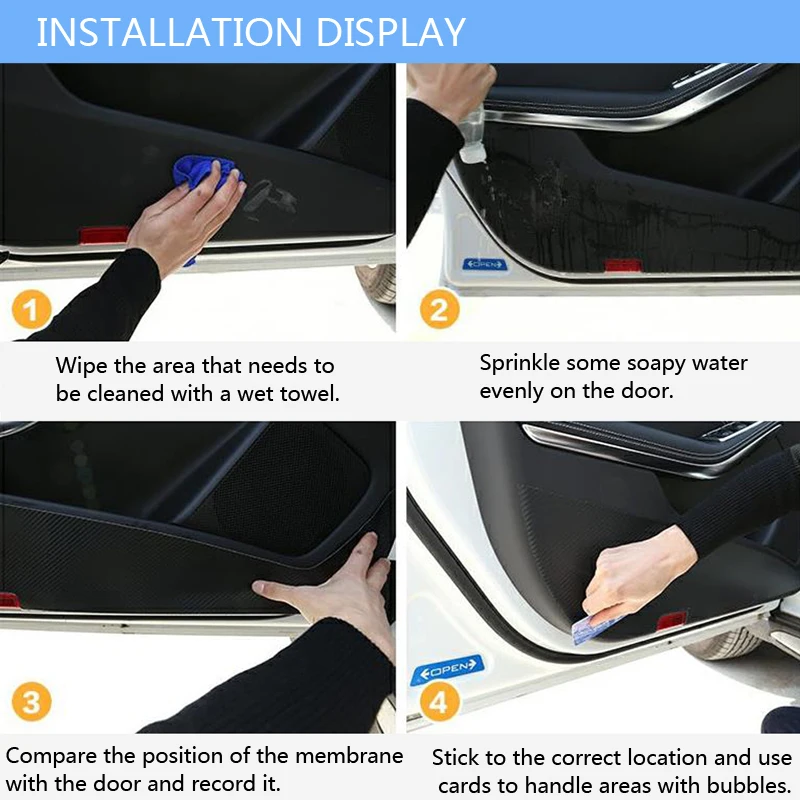 INSTALLATION DISPLAY

1

Wipe the area that needs to be cleaned with a wet towel.

OPEN

2

Sprinkle some soapy water evenly on the door.

3

Compare the position of the membrane with the door and record it.

OPEN

4

Stick to the correct location and use cards to handle areas with bubbles.