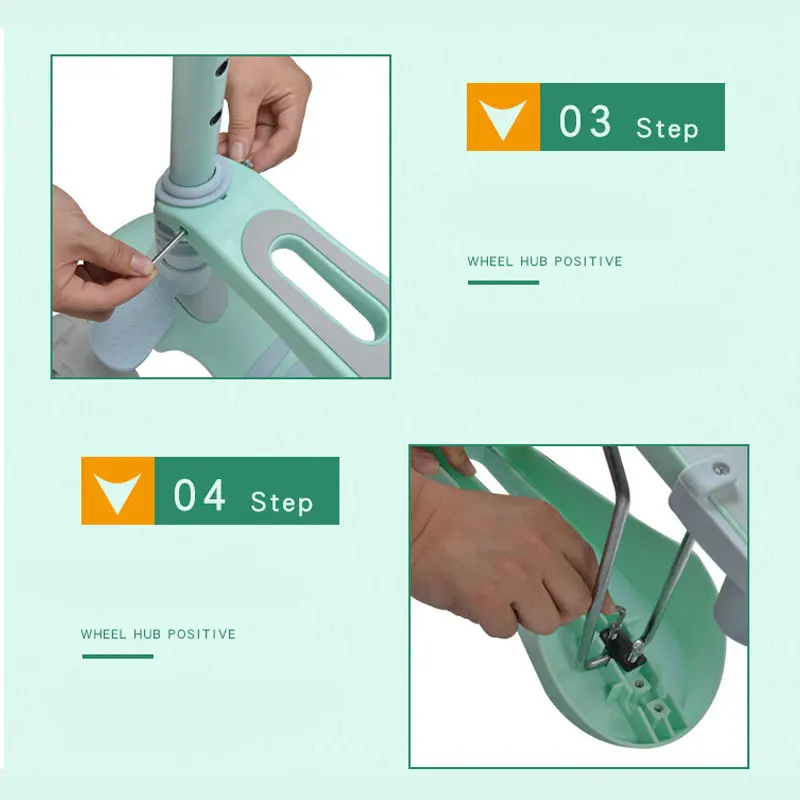 03 Step

WHEEL HUB POSITIVE

04 Step

WHEEL HUB POSITIVE