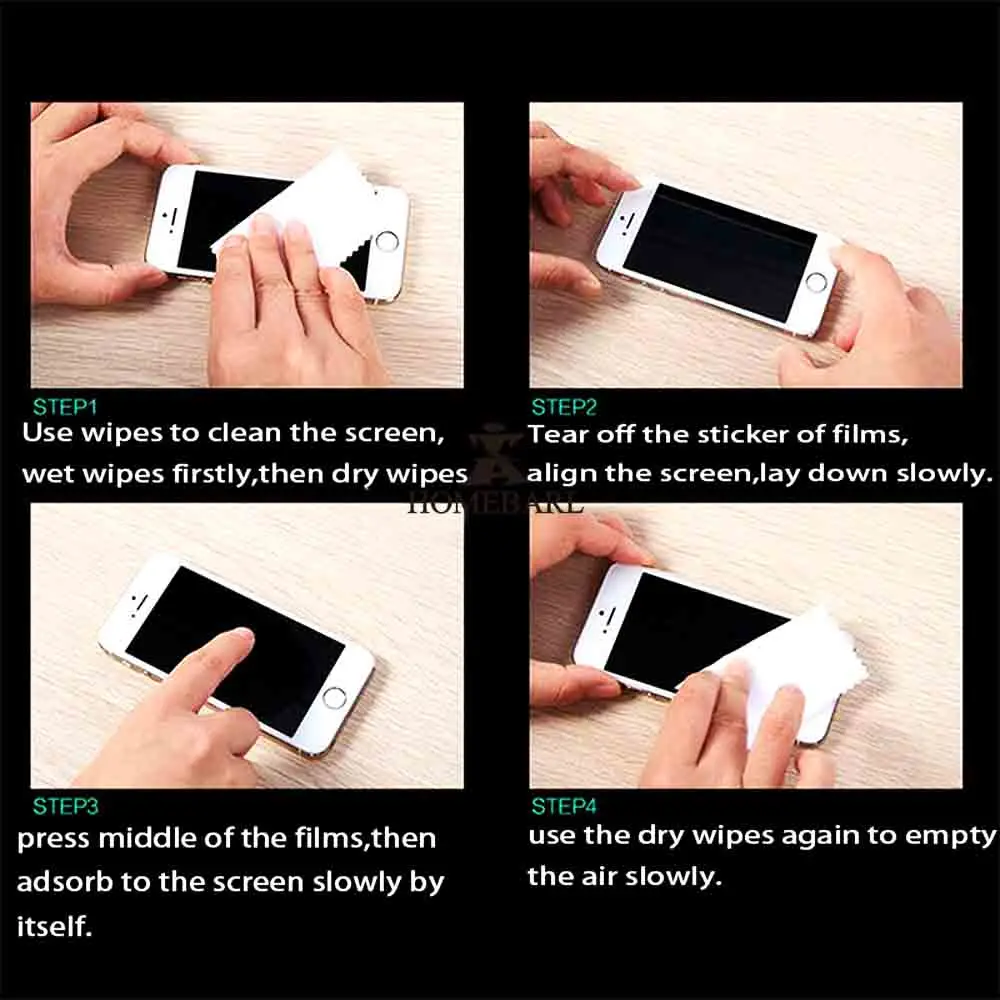 STEP1
Use wipes to clean the screen, wet wipes firstly,then dry wipes

STEP2
Tear off the sticker of films, align the screen,lay down slowly.

HOMEBARL

STEP3
press middle of the films,then adsorb to the screen slowly by itself.

STEP4
use the dry wipes again to empty the air slowly.