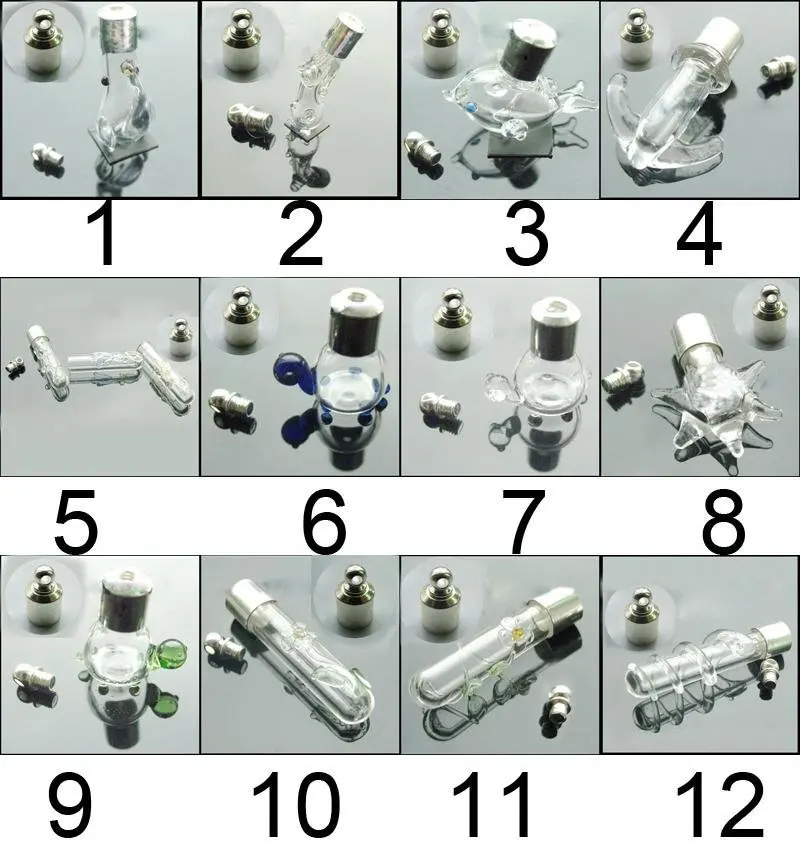 1 2 3 4

5 6 7 8

9 10 11 12