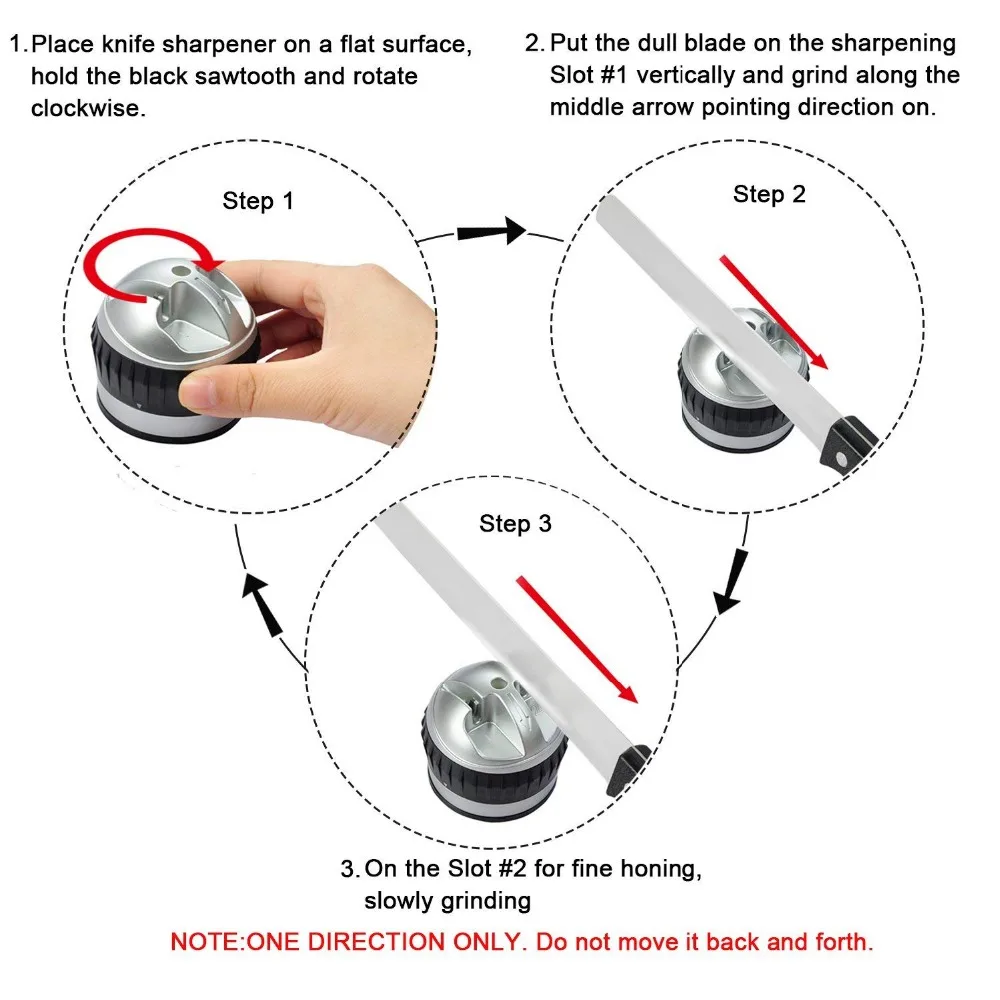 1. Place knife sharpener on a flat surface, hold the black sawtooth and rotate clockwise.

2. Put the dull blade on the sharpening Slot #1 vertically and grind along the middle arrow pointing direction on.

Step 1

Step 2

Step 3

3. On the Slot #2 for fine honing, slowly grinding

NOTE:ONE DIRECTION ONLY. Do not move it back and forth.