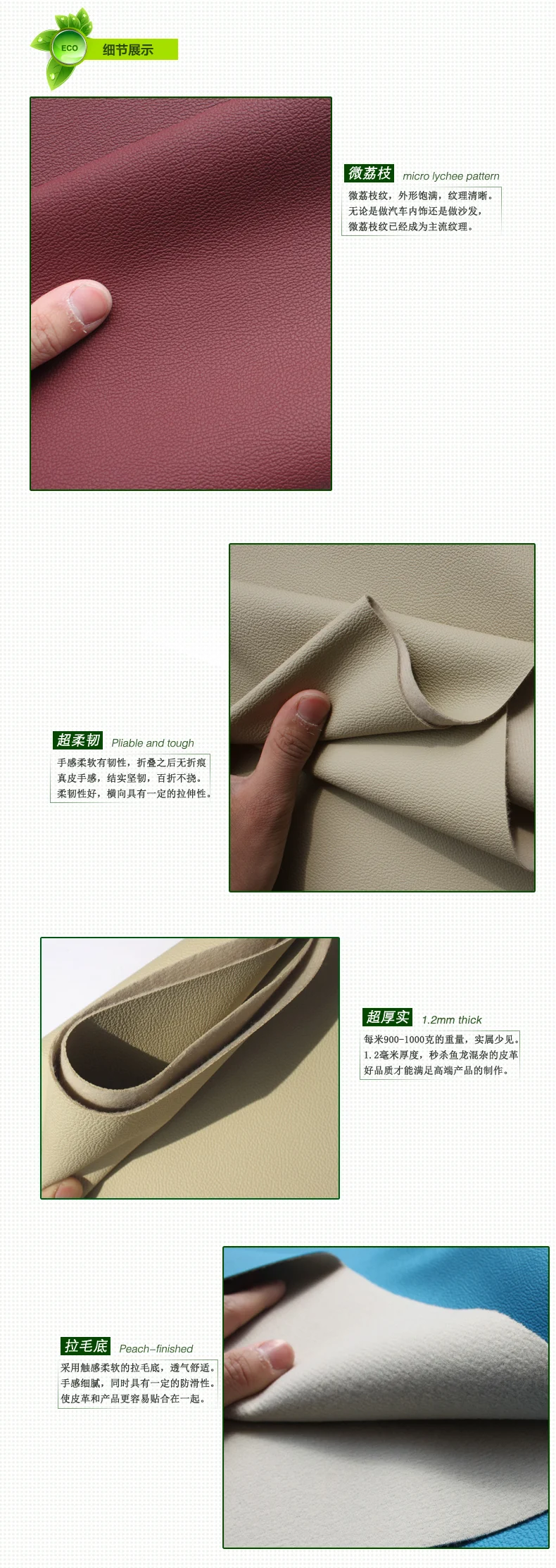 ECO 细节展示

微荔枝 micro lychee pattern

微荔枝纹，外形饱满，纹理清晰。
无论是做汽车内饰还是做沙发，
微荔枝纹已经成为主流纹理。

超柔韧 Pliable and tough

手感柔软有韧性，折叠之后无折痕
真皮手感，结实坚韧，百折不挠。
柔韧性好，横向具有一定的拉伸性。

超厚实 1.2mm thick

每米900-1000克的重量，实属少见。
1.2毫米厚度，秒杀鱼龙混杂的皮革
好品质才能满足高端产品的制作。

拉毛底 Peach-finished

采用触感柔软的拉毛底，透气舒适。
手感细腻，同时具有一定的防滑性。
使皮革和产品更容易贴合在一起。