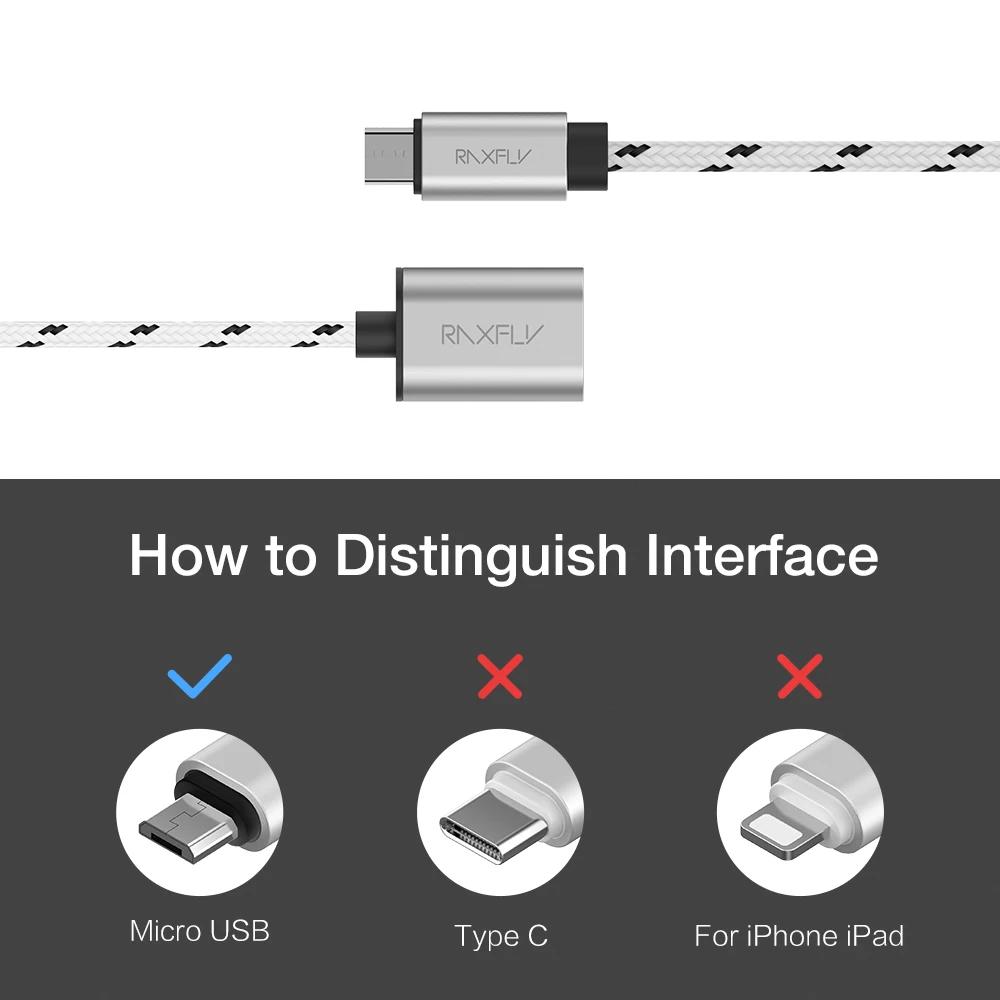 RAXFLY

RAXFLY

How to Distinguish Interface

Micro USB

Type C

For iPhone iPad