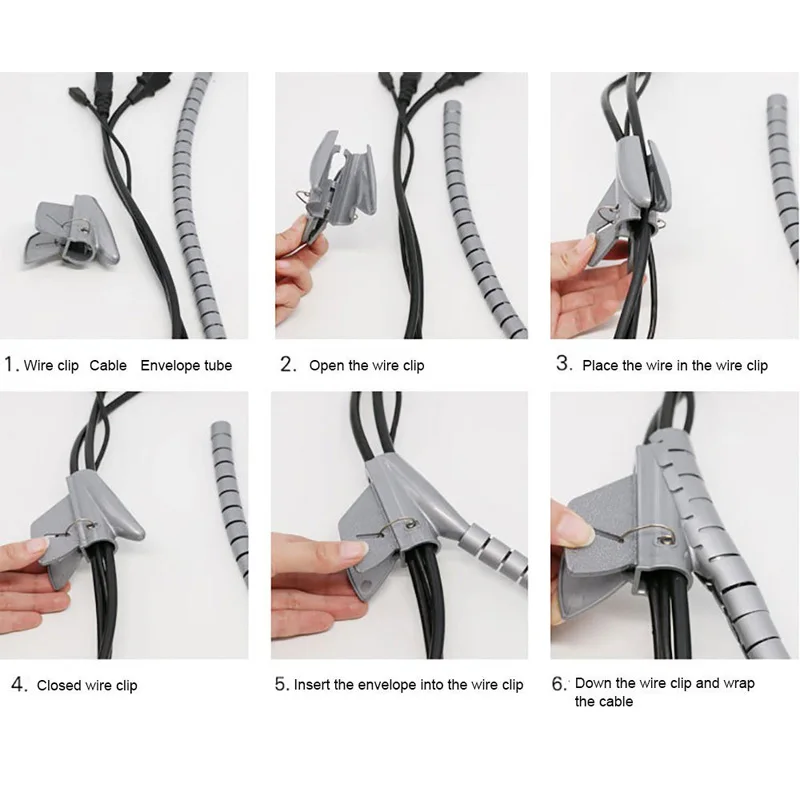 1. Wire clip  Cable  Envelope tube

2. Open the wire clip

3. Place the wire in the wire clip

4. Closed wire clip

5. Insert the envelope into the wire clip

6. Down the wire clip and wrap the cable