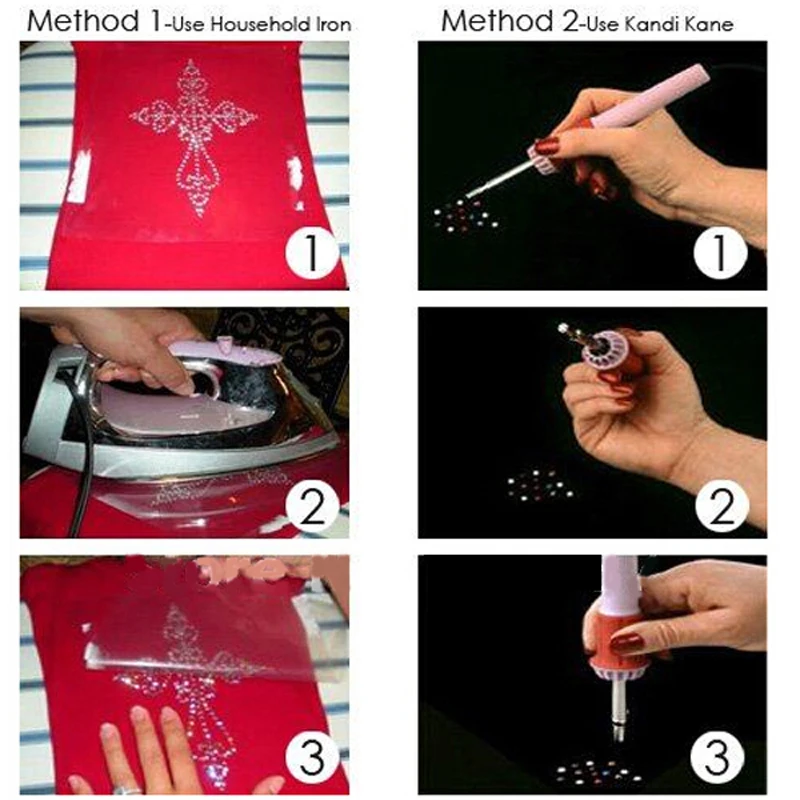 Method 1-Use Household Iron

1

2

3

Method 2-Use Kandi Kane

1

2

3