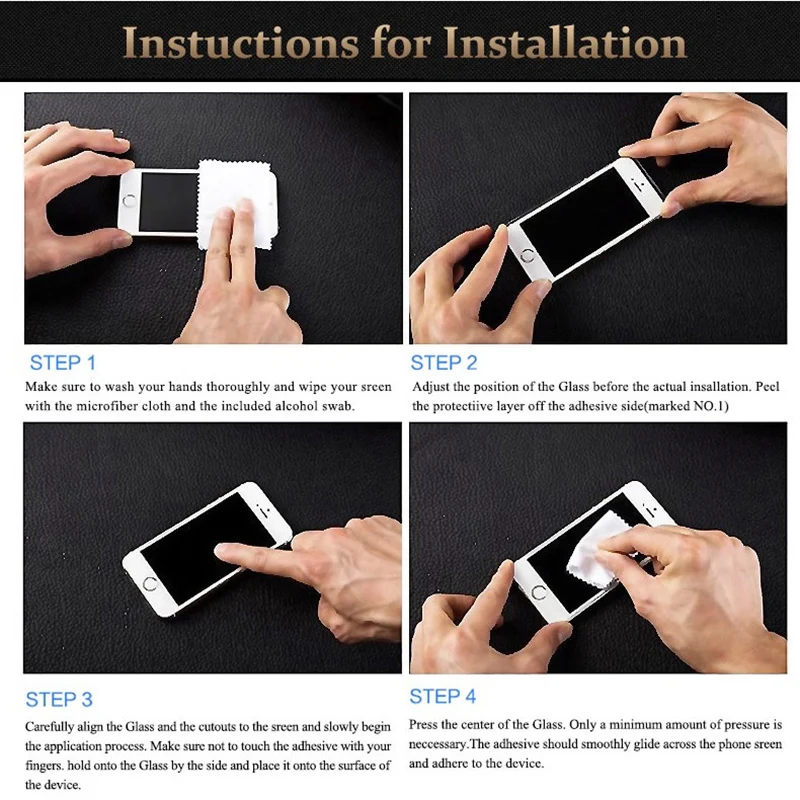 Instuctions for Installation

STEP 1

Make sure to wash your hands thoroughly and wipe your sreen with the microfiber cloth and the included alcohol swab.

STEP 2

Adjust the position of the Glass before the actual insallation. Peel the protectiive layer off the adhesive side(marked NO.1)

STEP 3

Carefully align the Glass and the cutouts to the sreen and slowly begin the application process. Make sure not to touch the adhesive with your fingers. hold onto the Glass by the side and place it onto the surface of the device.

STEP 4

Press the center of the Glass. Only a minimum amount of pressure is neccessary.The adhesive should smoothly glide across the phone sreen and adhere to the device.