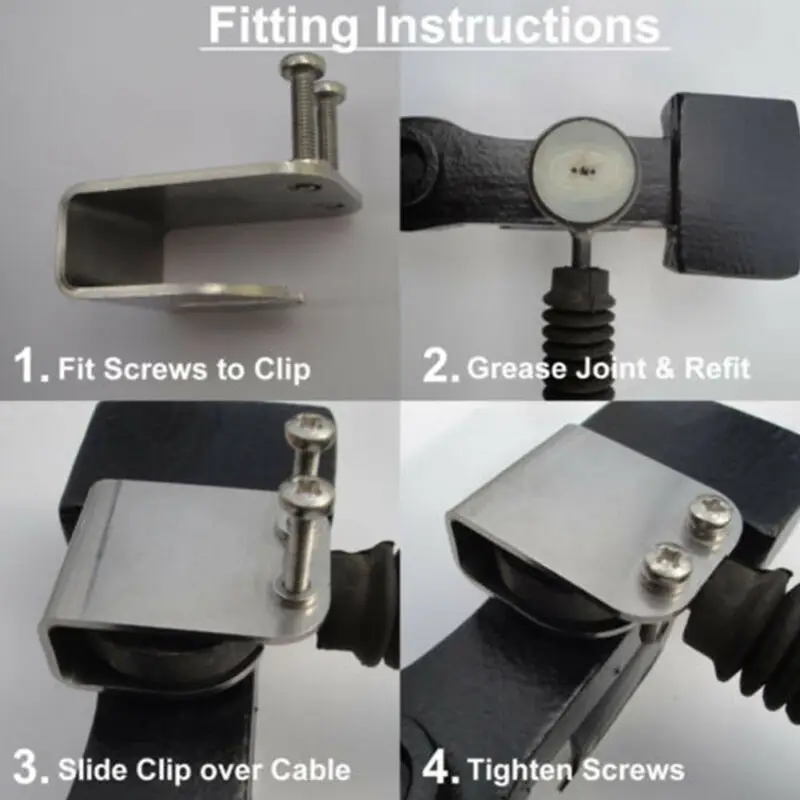 Fitting Instructions

1. Fit Screws to Clip

2. Grease Joint & Refit

3. Slide Clip over Cable

4. Tighten Screws