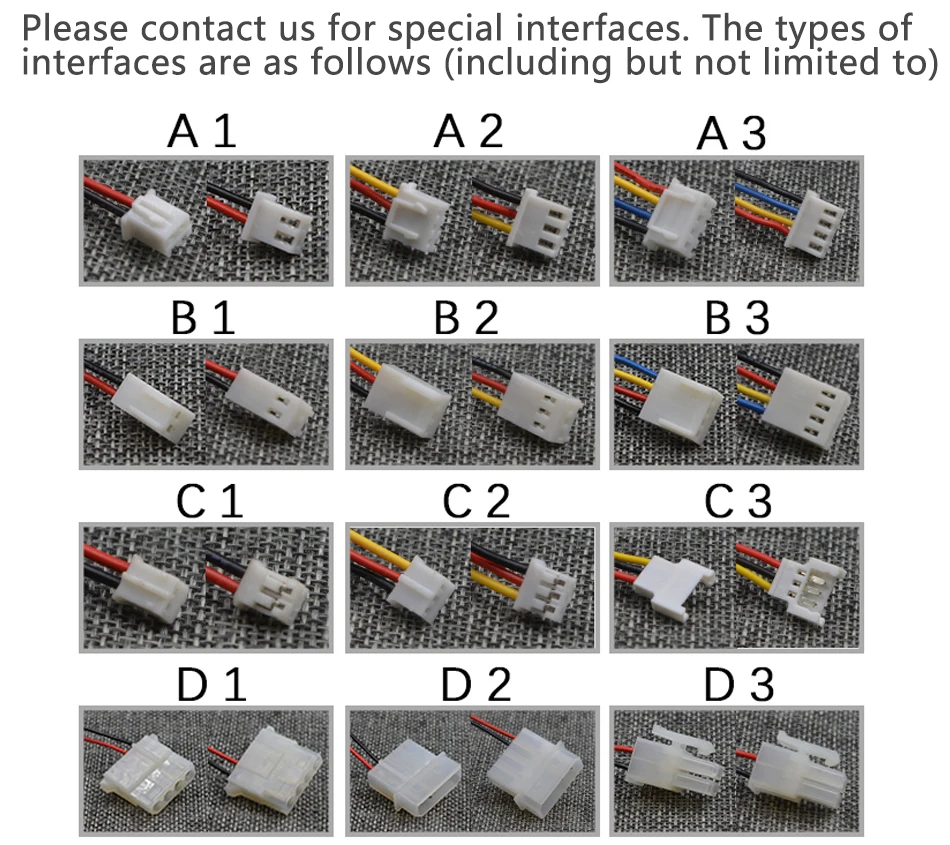 Please contact us for special interfaces. The types of interfaces are as follows (including but not limited to)

A 1

A 2

A 3

B 1

B 2

B 3

C 1

C 2

C 3

D 1

D 2

D 3