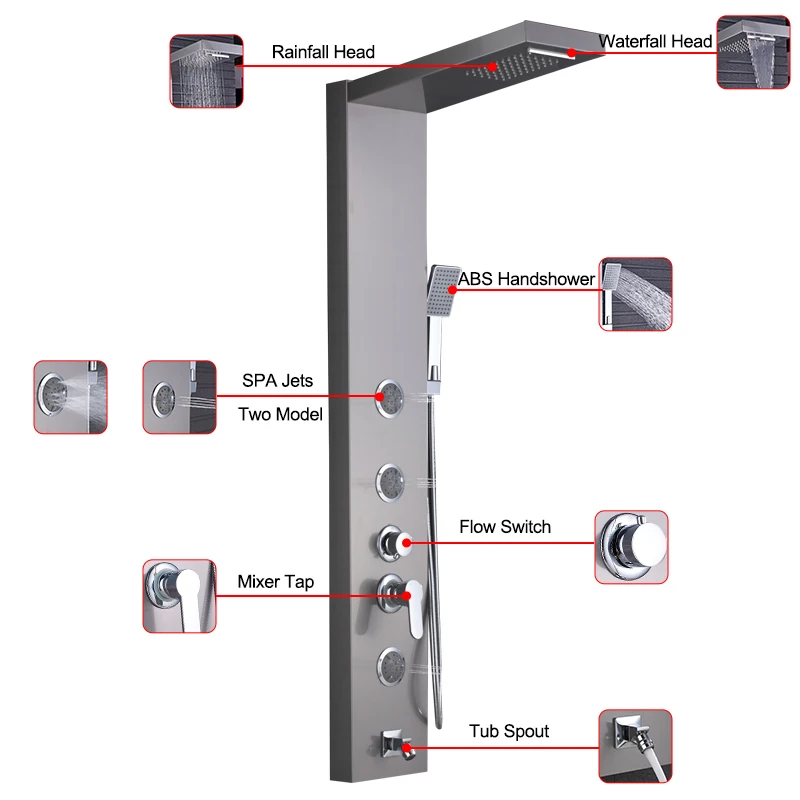 Rainfall Head

Waterfall Head

ABS Handshower

SPA Jets

Two Model

Flow Switch

Mixer Tap

Tub Spout