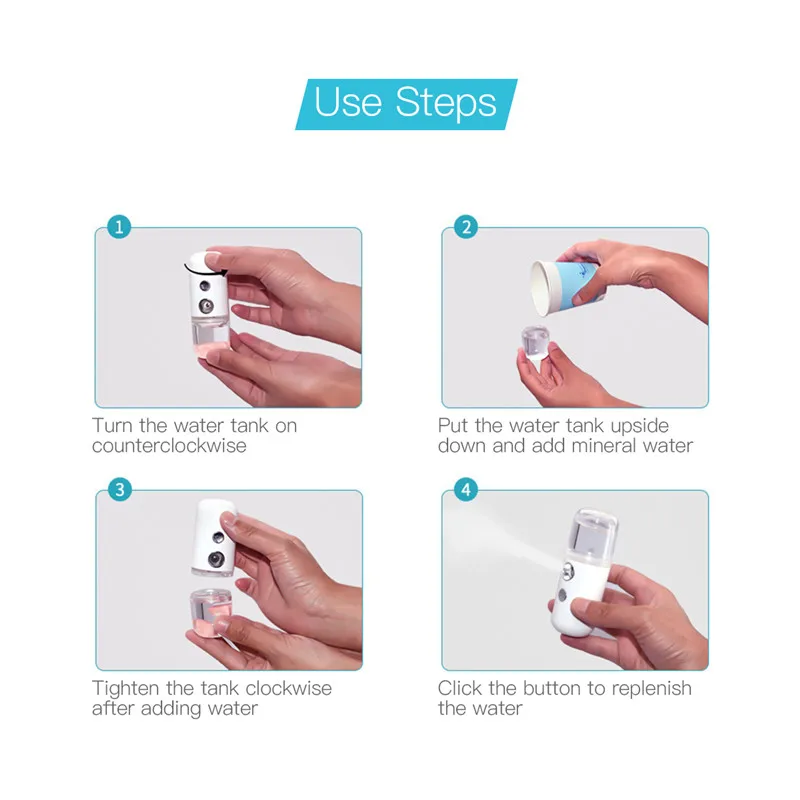 Use Steps

1

Turn the water tank on counterclockwise

2

Put the water tank upside down and add mineral water

3

Tighten the tank clockwise after adding water

4

Click the button to replenish the water