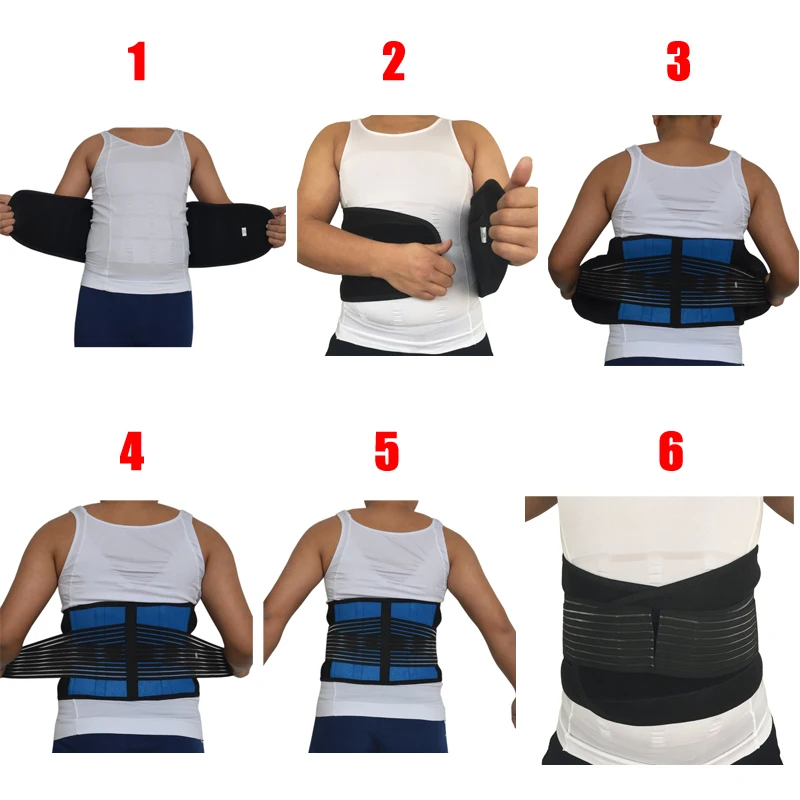 1

2

3

4

5

6