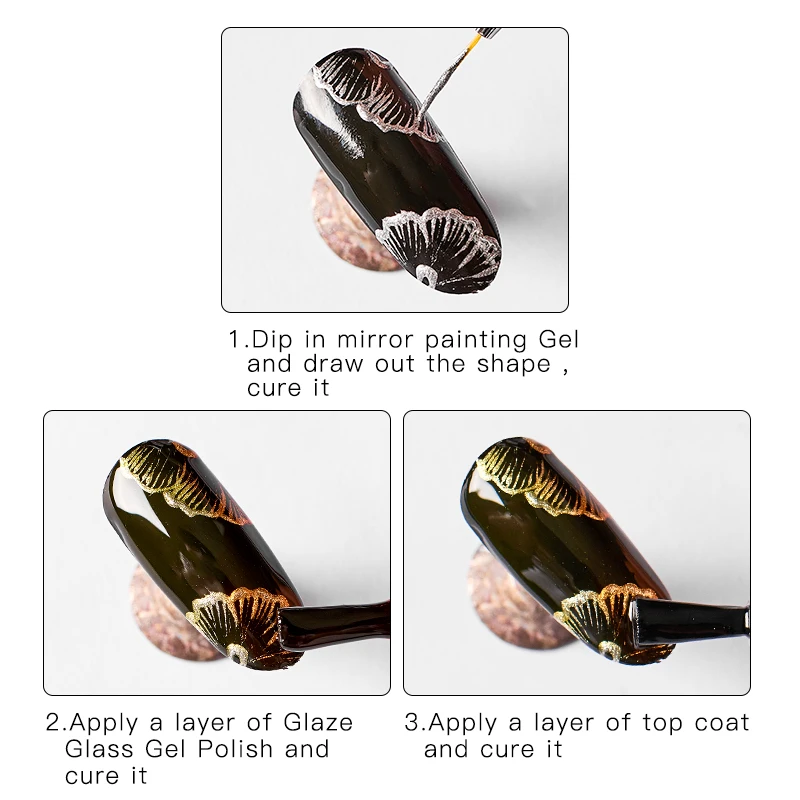 1.Dip in mirror painting Gel and draw out the shape , cure it

2.Apply a layer of Glaze Glass Gel Polish and cure it

3.Apply a layer of top coat and cure it