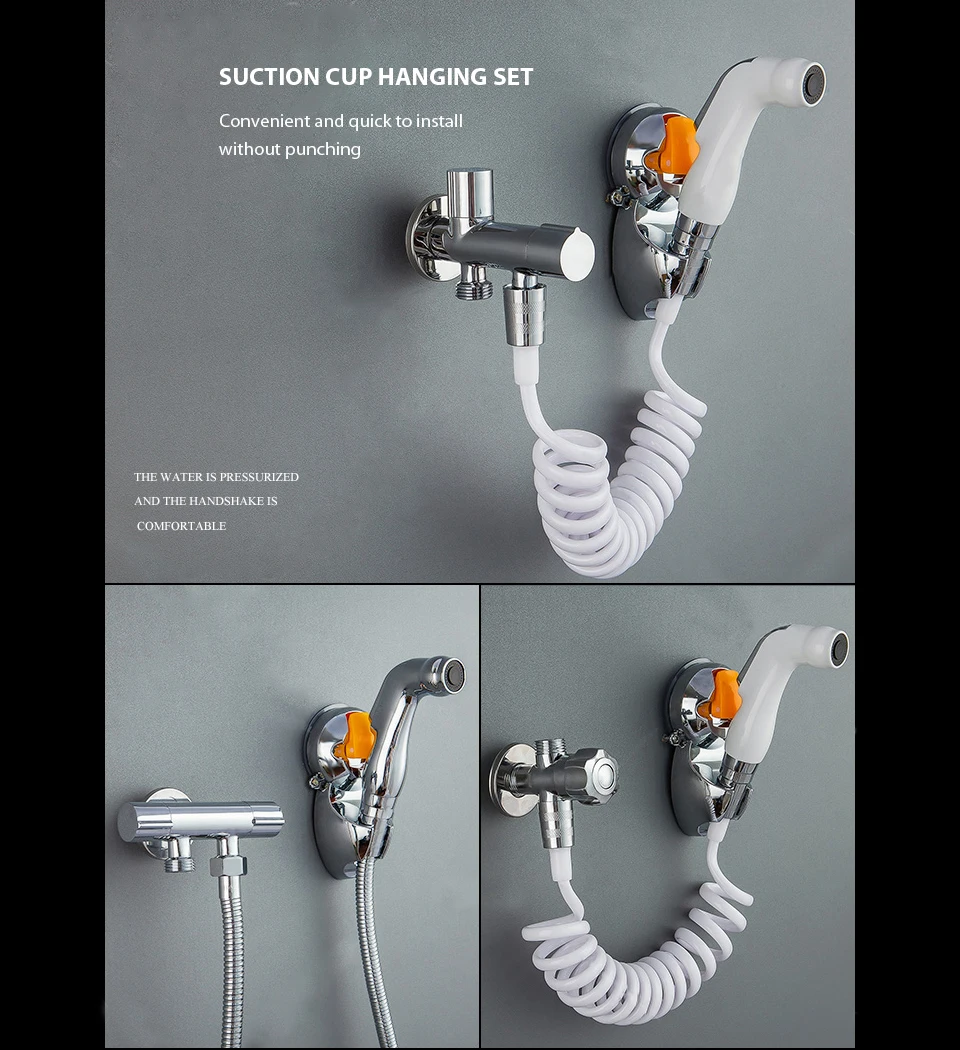 SUCTION CUP HANGING SET

Convenient and quick to install without punching

THE WATER IS PRESSURIZED AND THE HANDSHAKE IS COMFORTABLE