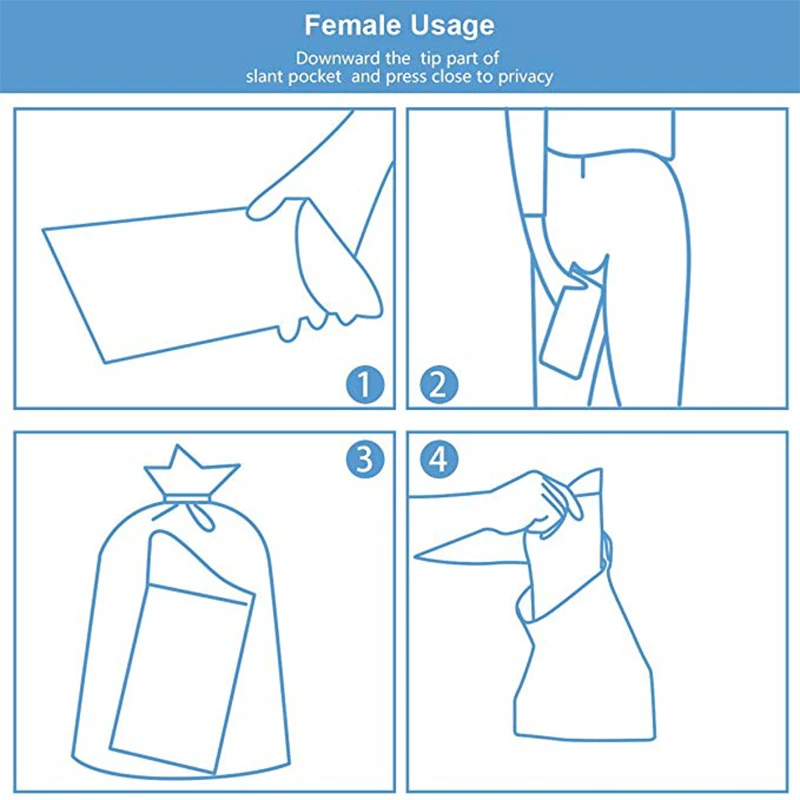 Female Usage

Downward the tip part of slant pocket and press close to privacy

1

2

3

4