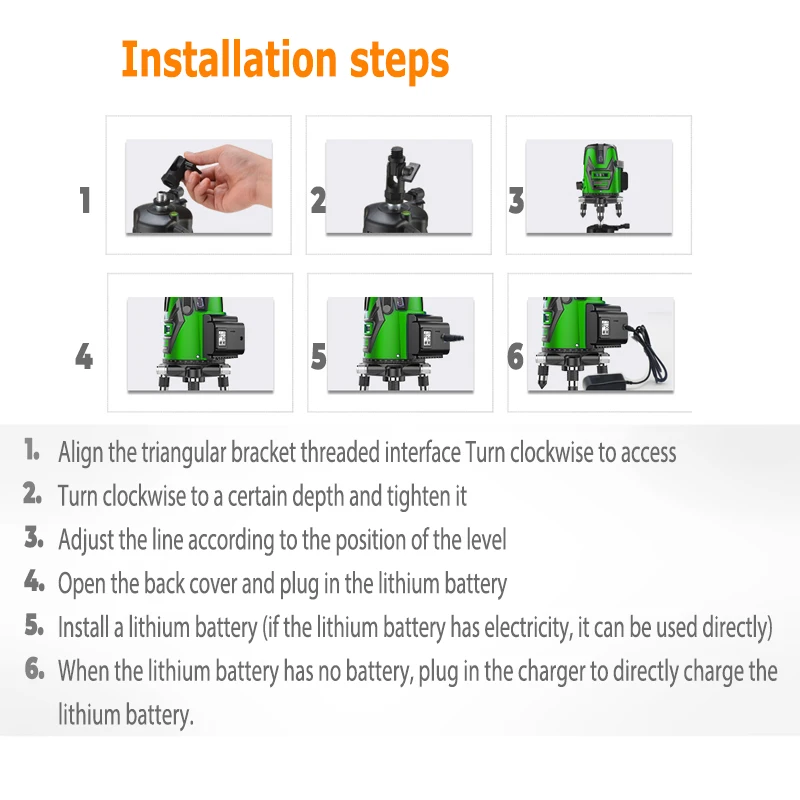 Installation steps

1

2

3

4

5

6

1. Align the triangular bracket threaded interface Turn clockwise to access

2. Turn clockwise to a certain depth and tighten it

3. Adjust the line according to the position of the level

4. Open the back cover and plug in the lithium battery

5. Install a lithium battery (if the lithium battery has electricity, it can be used directly)

6. When the lithium battery has no battery, plug in the charger to directly charge the lithium battery.