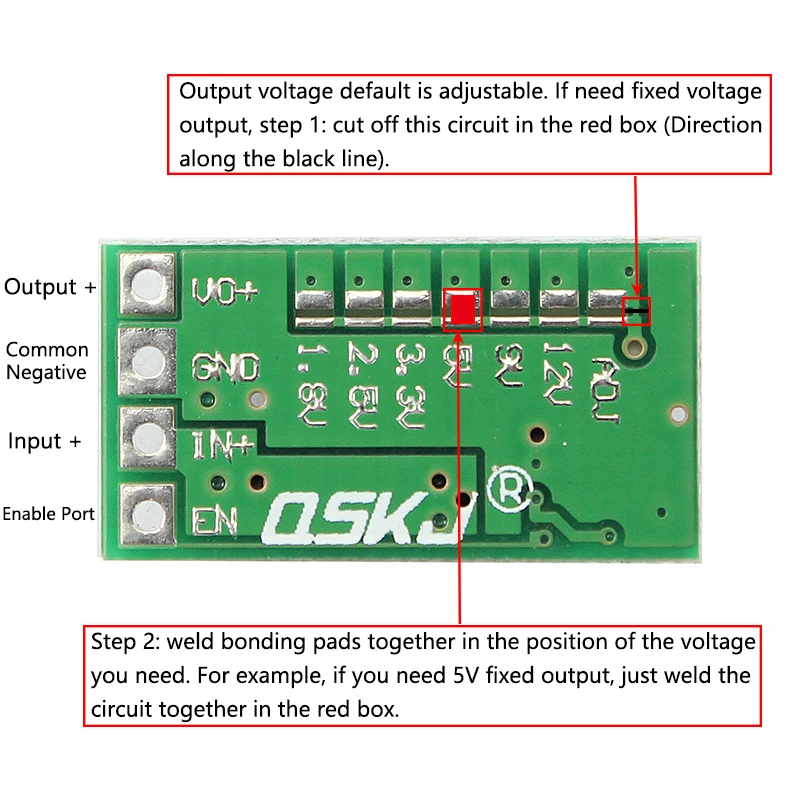 Output voltage default is adjustable. If need fixed voltage output, step 1: cut off this circuit in the red box (Direction along the black line).

Output +

Common Negative

Input +

Enable Port

VO+

GND

IN+

EN

1.8V

2.5V

3.3V

5V

9V

12V

ADJ

QSKJ

®

Step 2: weld bonding pads together in the position of the voltage you need. For example, if you need 5V fixed output, just weld the circuit together in the red box.