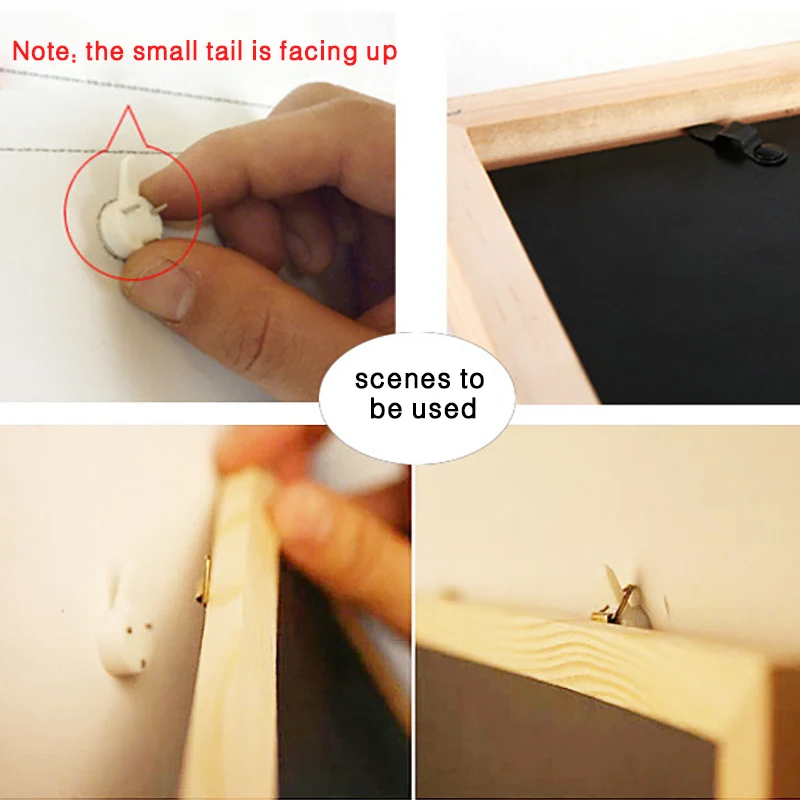 Note: the small tail is facing up

scenes to be used