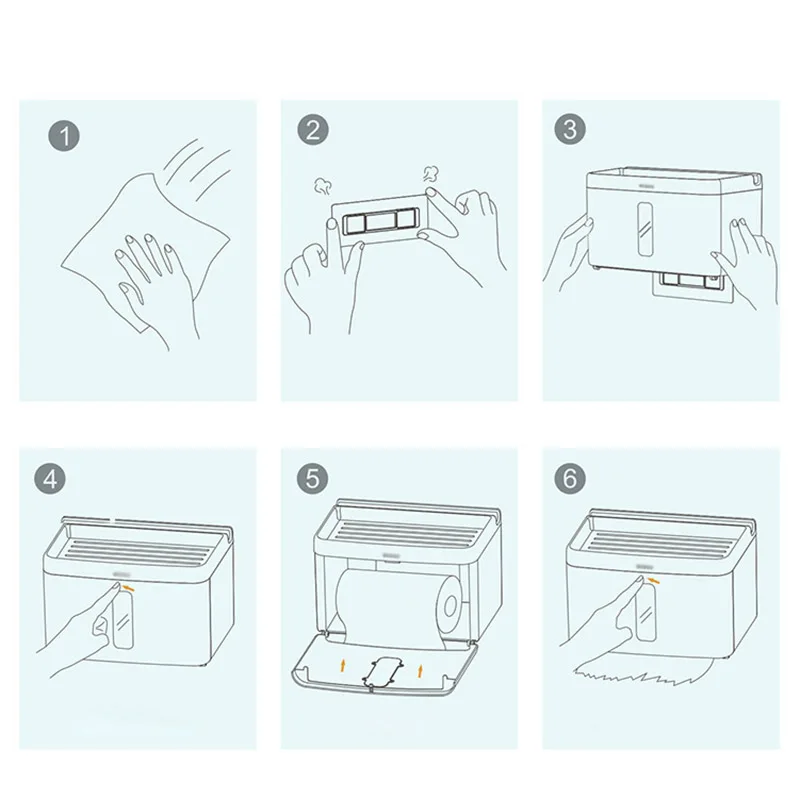 1

2

3

4

5

6