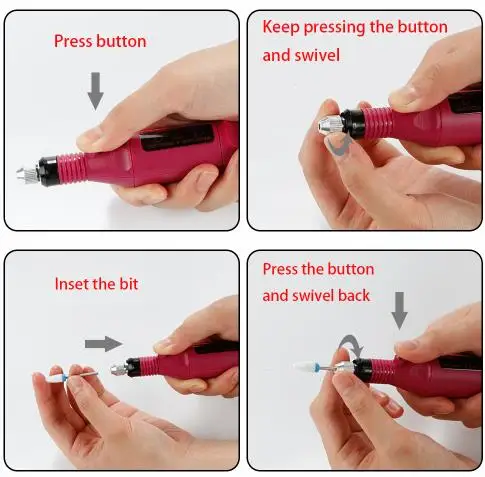 Press button

Keep pressing the button and swivel

Inset the bit

Press the button and swivel back