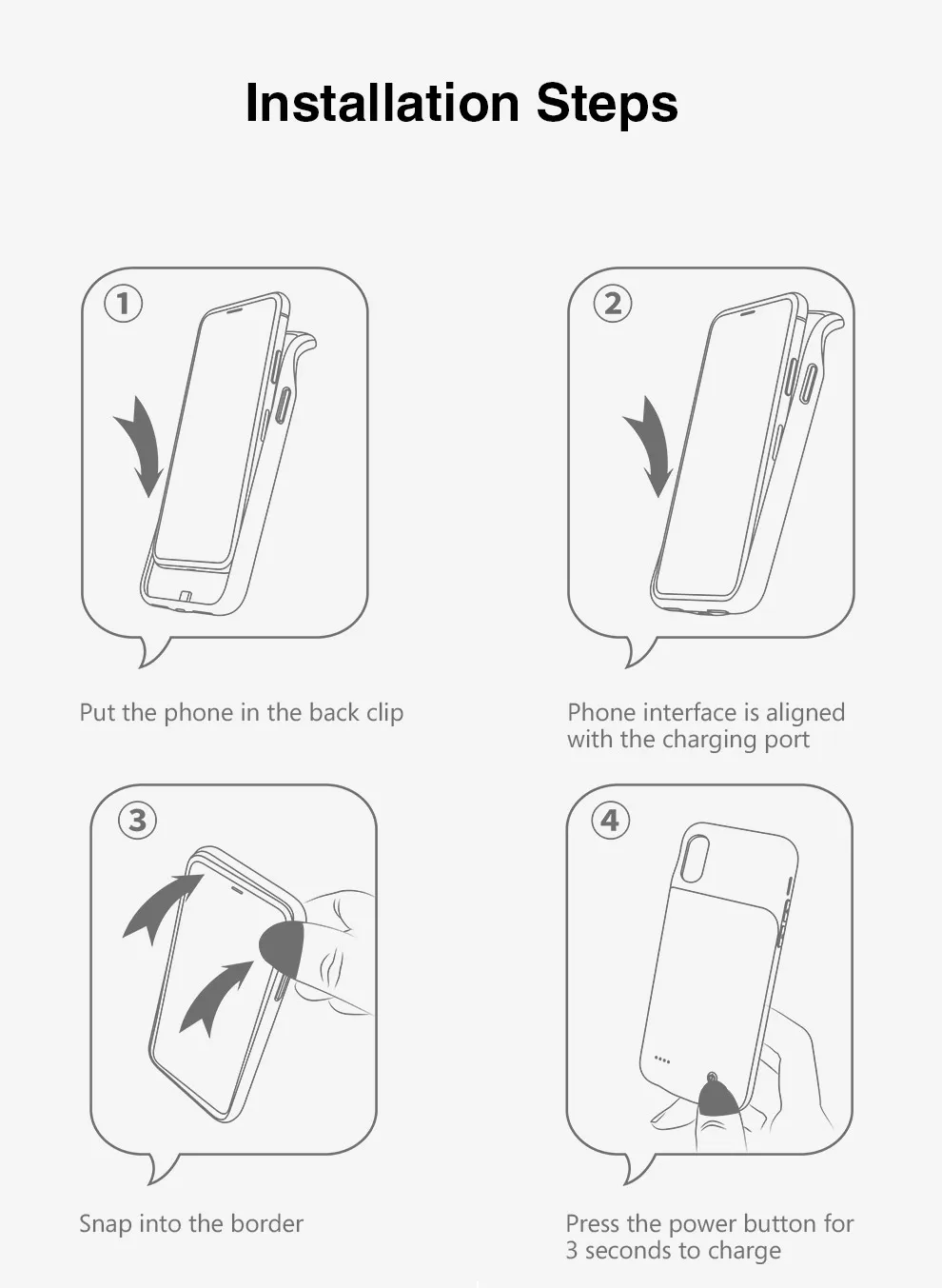 Installation Steps

①

Put the phone in the back clip

②

Phone interface is aligned with the charging port

③

Snap into the border

④

Press the power button for 3 seconds to charge