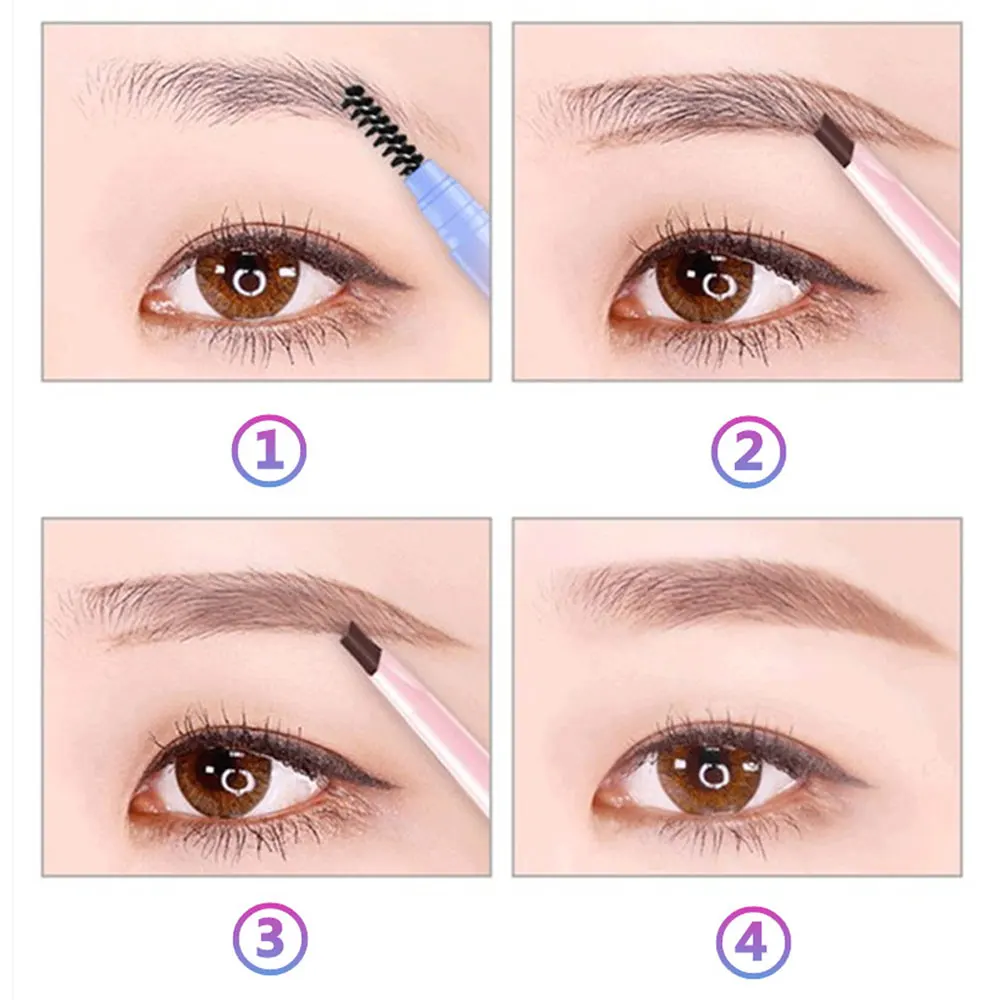 ①

②

③

④