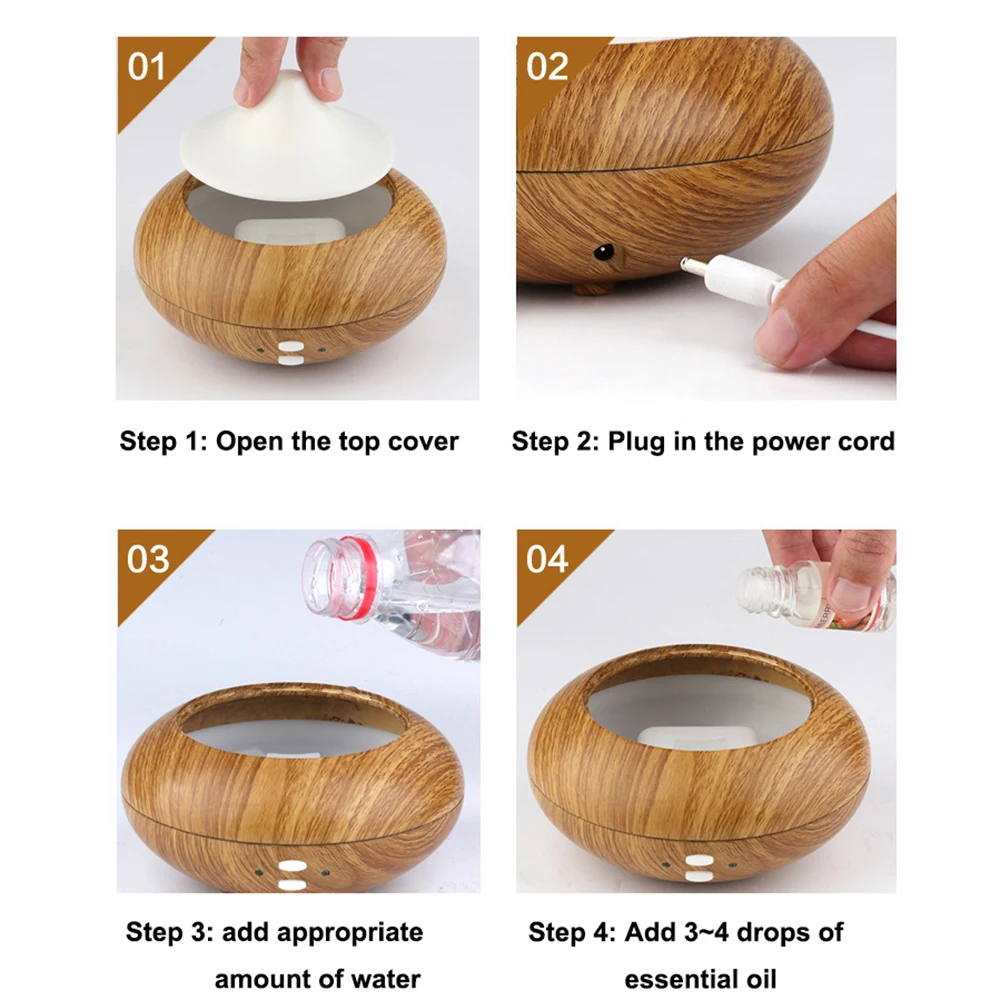 01

Step 1: Open the top cover

02

Step 2: Plug in the power cord

03

Step 3: add appropriate amount of water

04

Step 4: Add 3~4 drops of essential oil