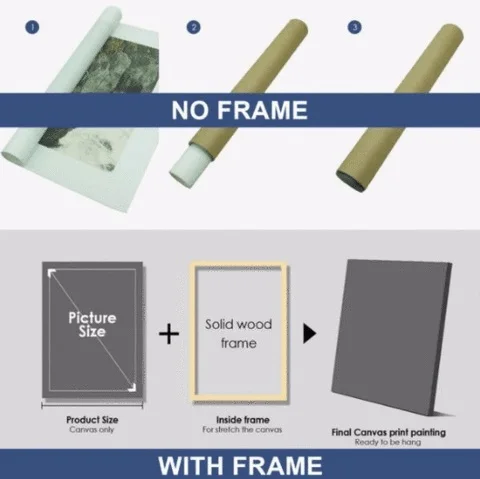 1

2

3

NO FRAME

Picture Size

+

Solid wood frame

Product Size
Canvas only

Inside frame
For stretch the canvas

Final Canvas print painting
Ready to be hang

WITH FRAME