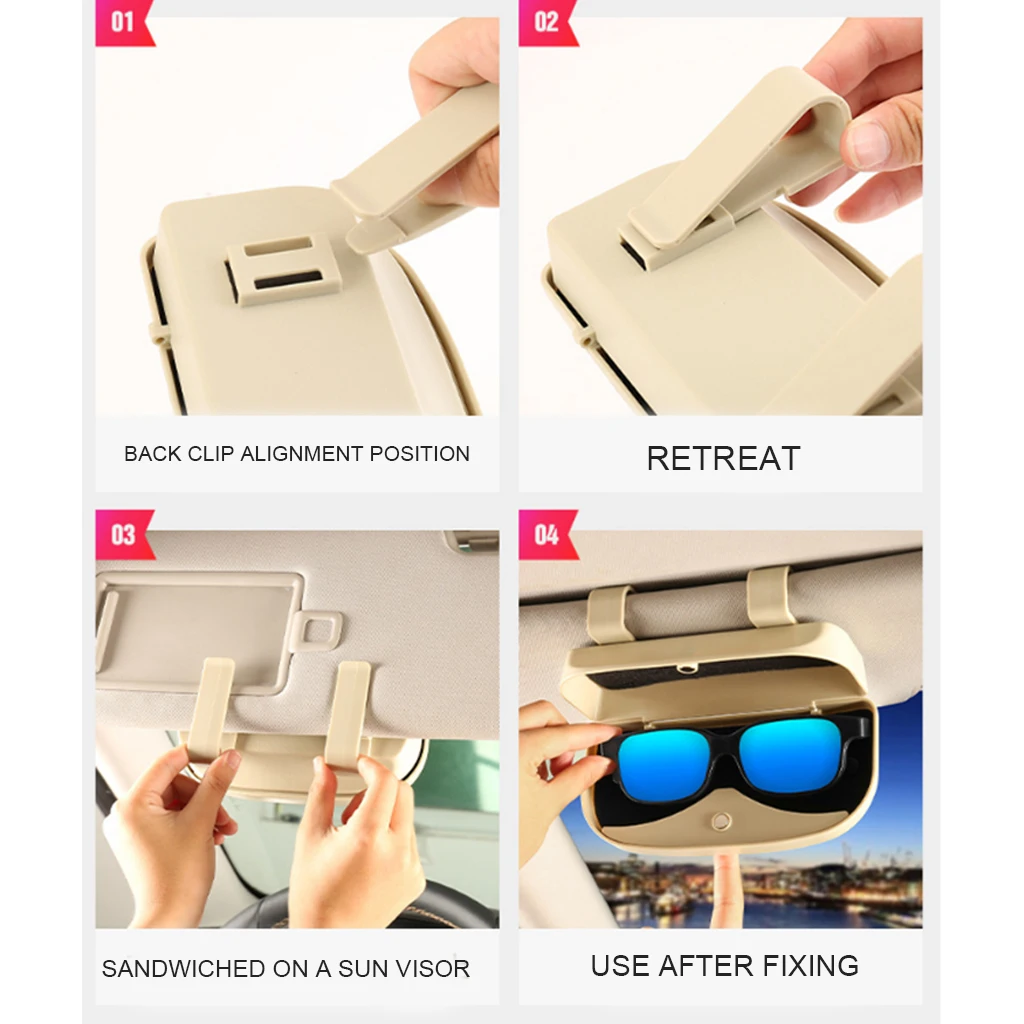 01

BACK CLIP ALIGNMENT POSITION

02

RETREAT

03

SANDWICHED ON A SUN VISOR

04

USE AFTER FIXING