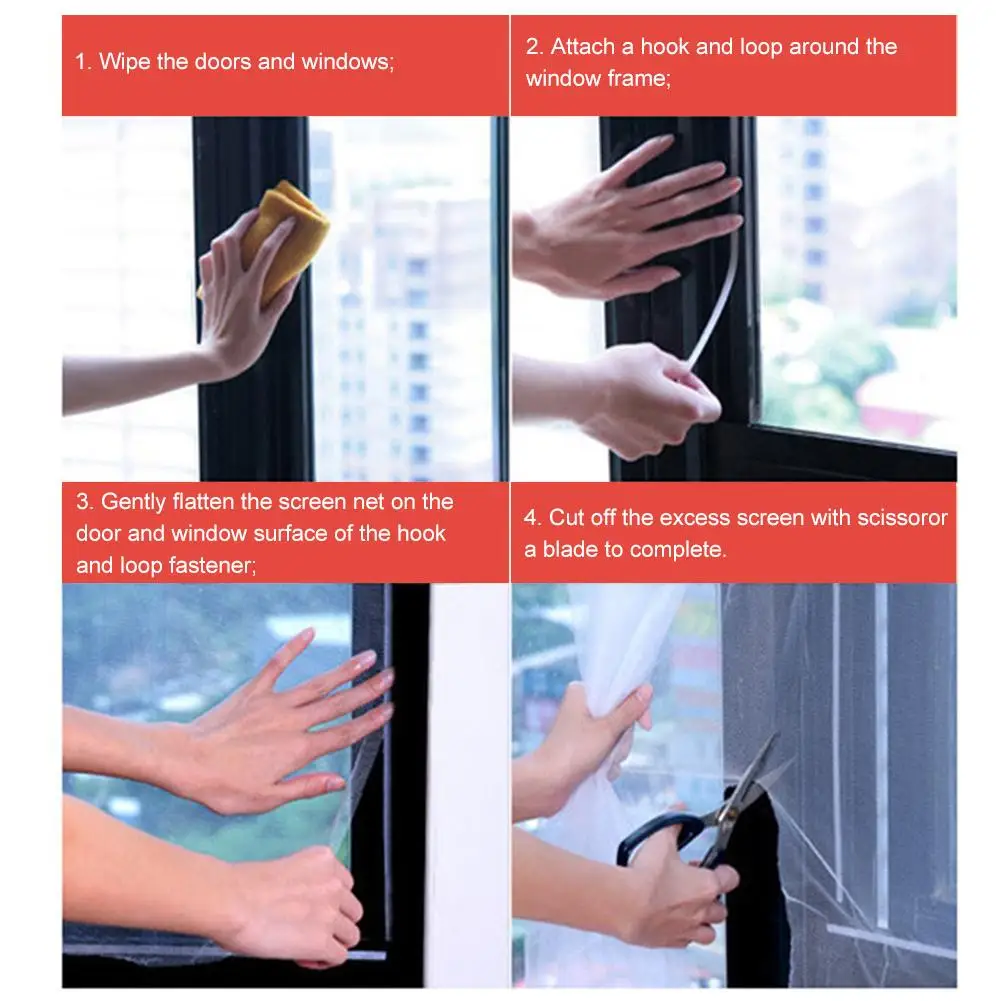 1. Wipe the doors and windows;

2. Attach a hook and loop around the window frame;

3. Gently flatten the screen net on the door and window surface of the hook and loop fastener;

4. Cut off the excess screen with scissoror a blade to complete.