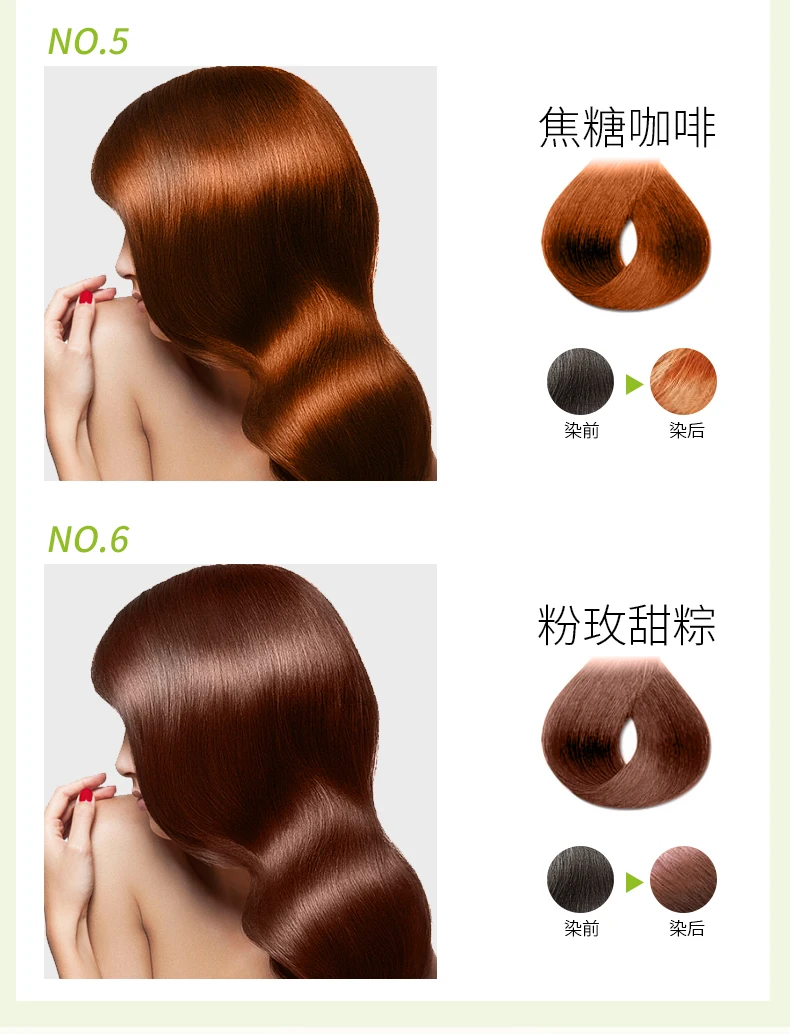 NO.5

焦糖咖啡

染前 染后

NO.6

粉玫甜棕

染前 染后