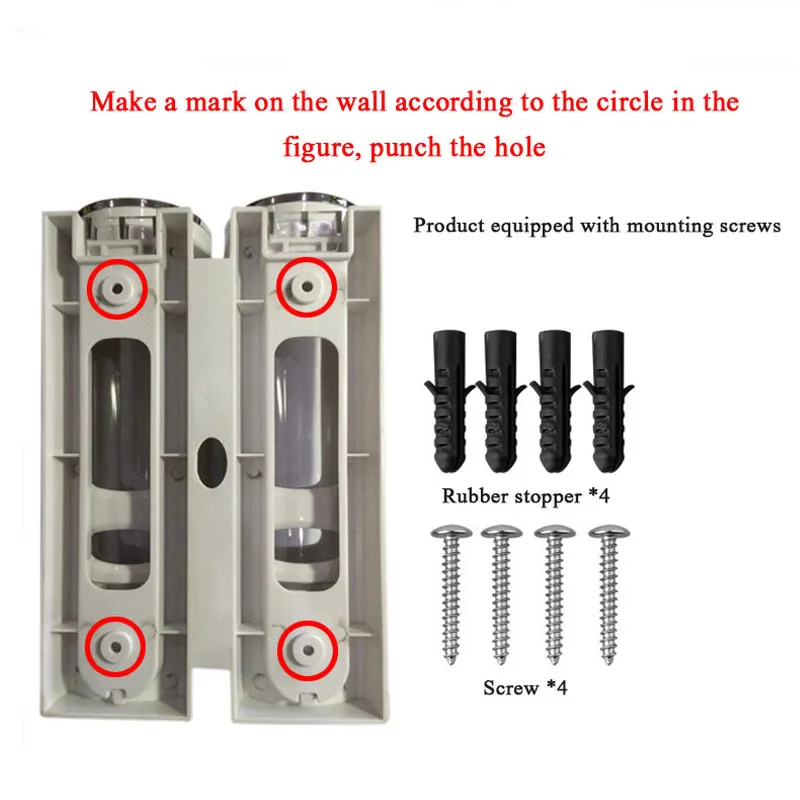 Make a mark on the wall according to the circle in the figure, punch the hole

Product equipped with mounting screws

Rubber stopper *4

Screw *4