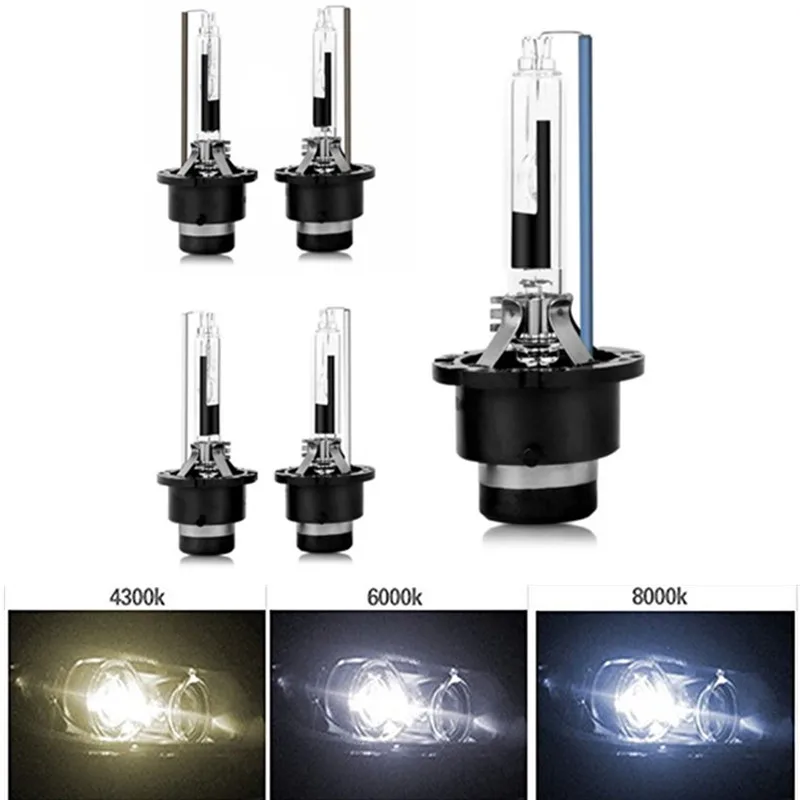 4300k

6000k

8000k