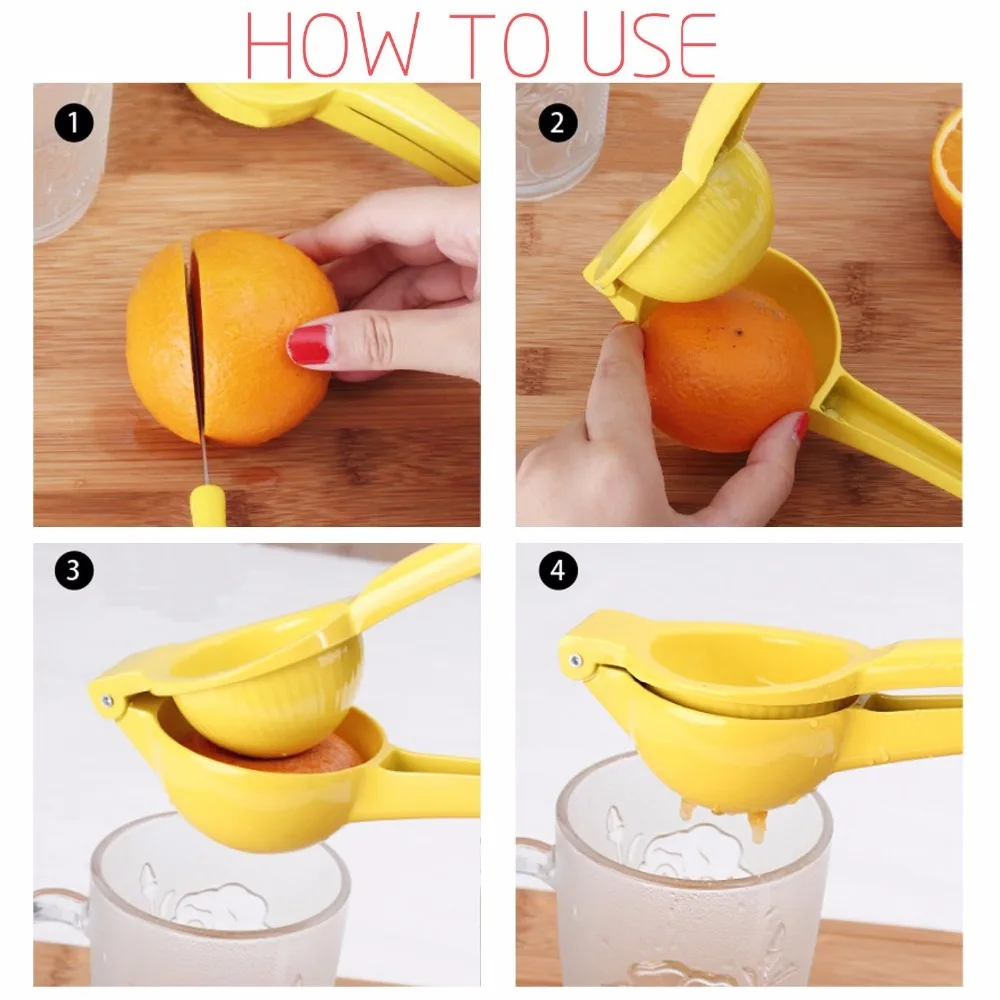 HOW TO USE

1

2

3

4