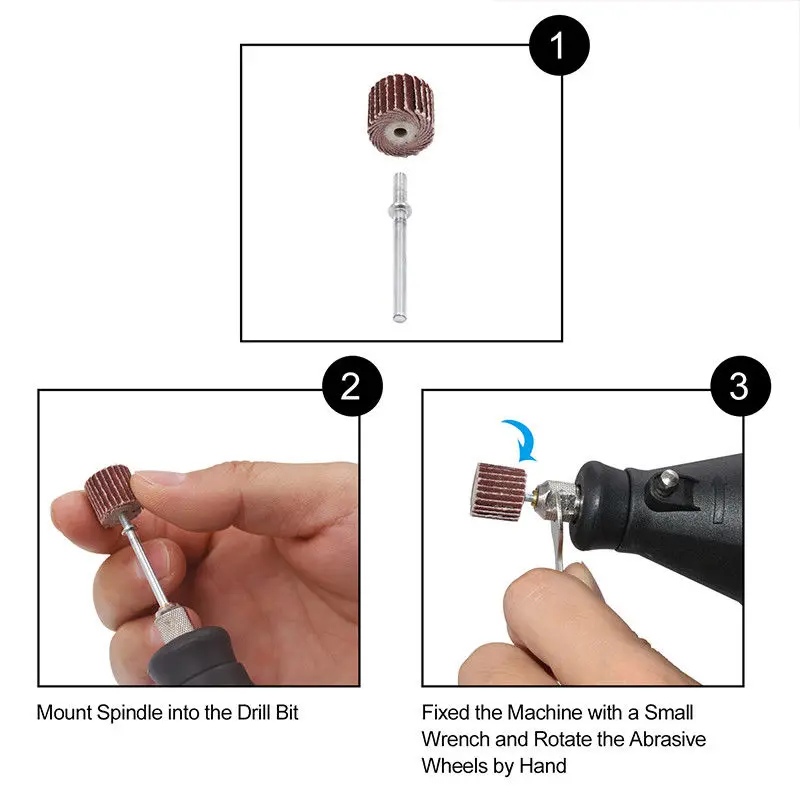 1

2

3

Mount Spindle into the Drill Bit

Fixed the Machine with a Small Wrench and Rotate the Abrasive Wheels by Hand