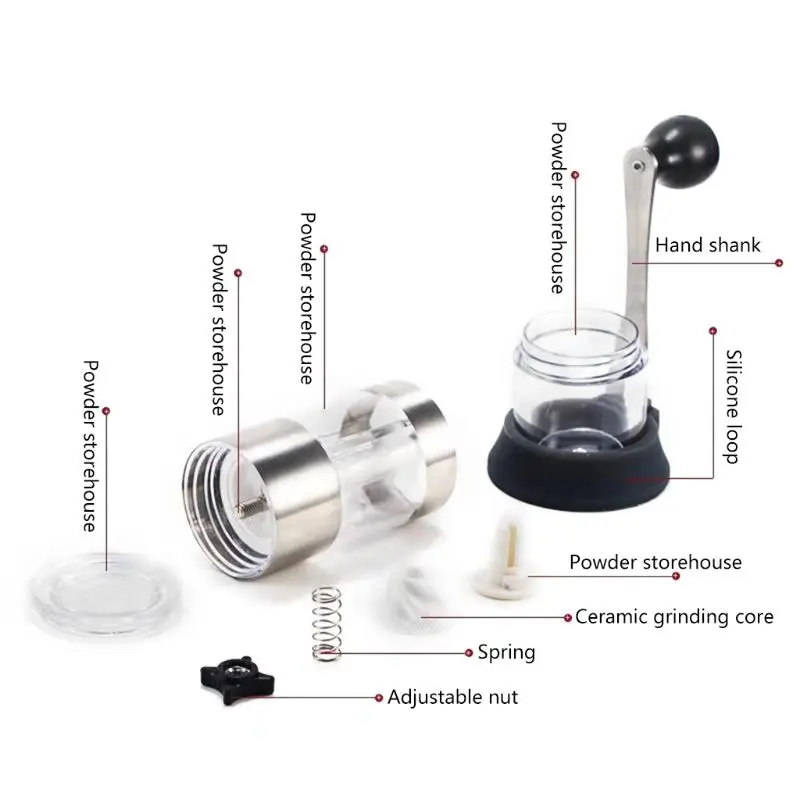 Powder storehouse

Powder storehouse

Powder storehouse

Powder storehouse

Hand shank

Silicone loop

Powder storehouse

Ceramic grinding core

Spring

Adjustable nut