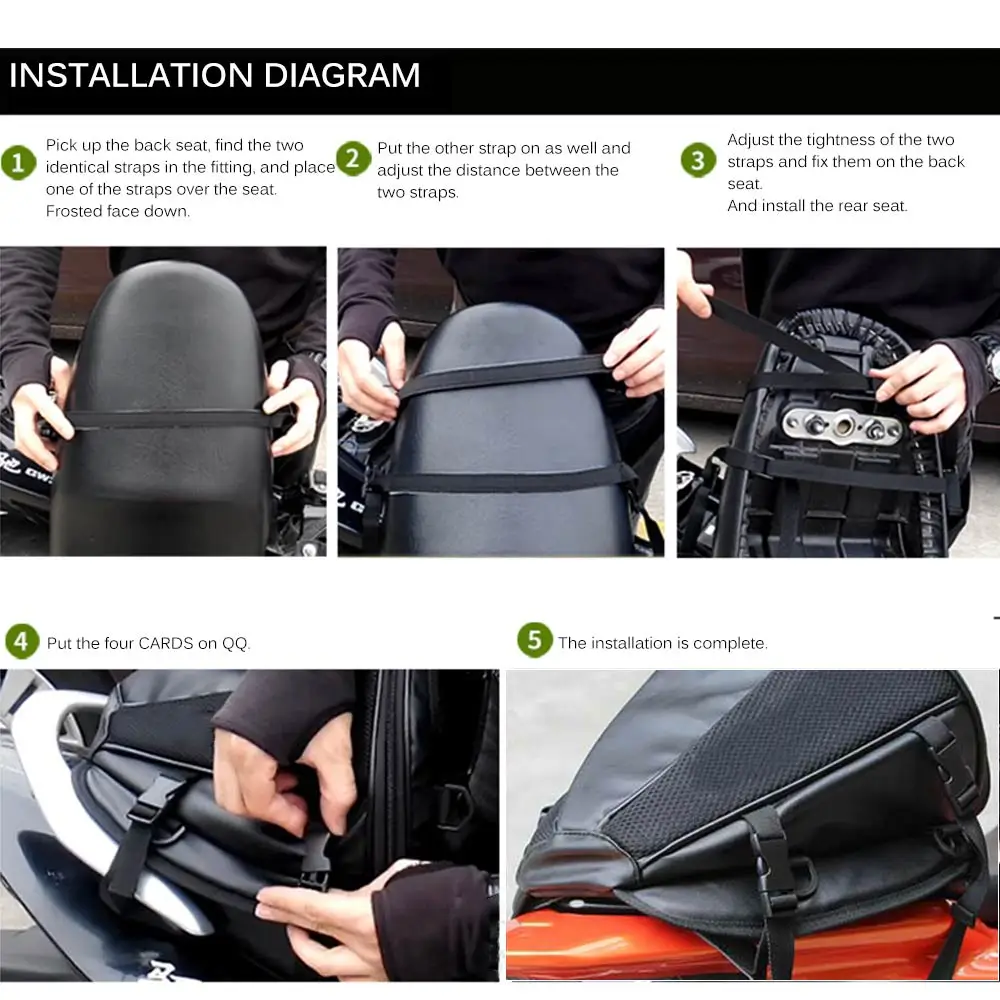 INSTALLATION DIAGRAM

1 Pick up the back seat, find the two identical straps in the fitting, and place one of the straps over the seat. Frosted face down.

2 Put the other strap on as well and adjust the distance between the two straps.

3 Adjust the tightness of the two straps and fix them on the back seat. And install the rear seat.

4 Put the four CARDS on QQ.

5 The installation is complete.