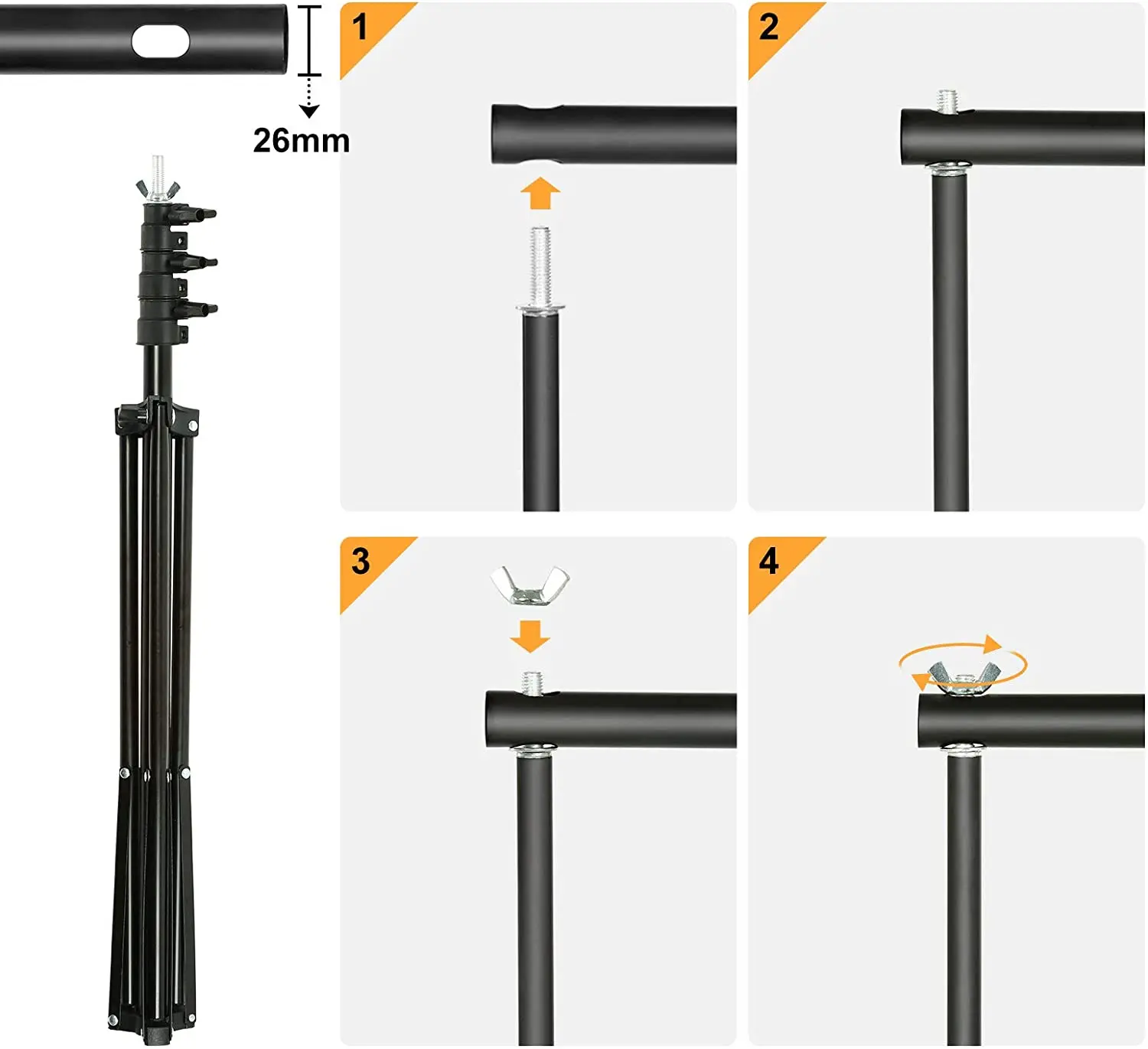 26mm

1

2

3

4