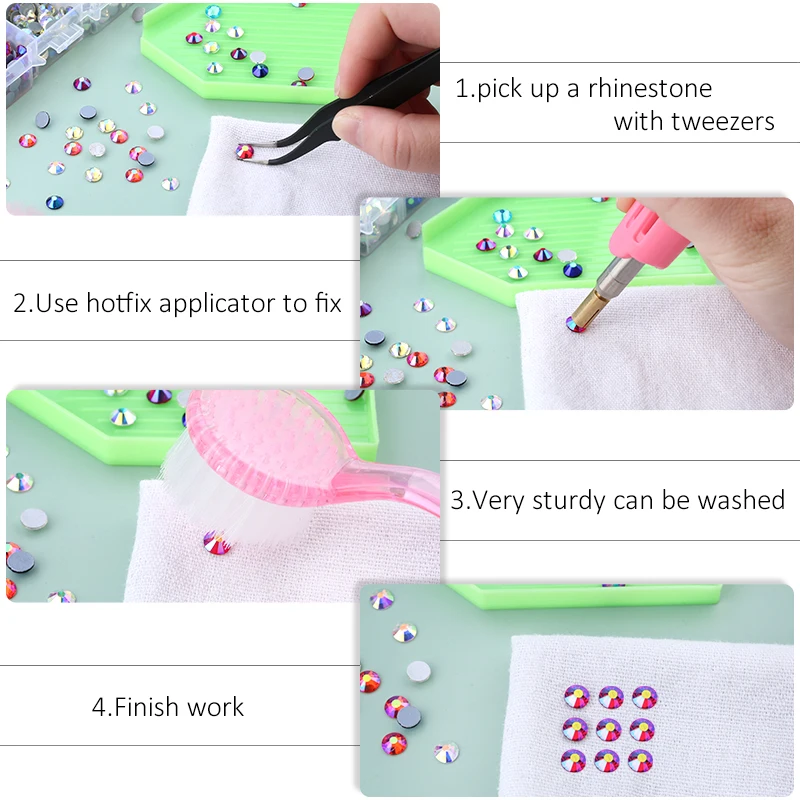 1.pick up a rhinestone with tweezers

2.Use hotfix applicator to fix

3.Very sturdy can be washed

4.Finish work