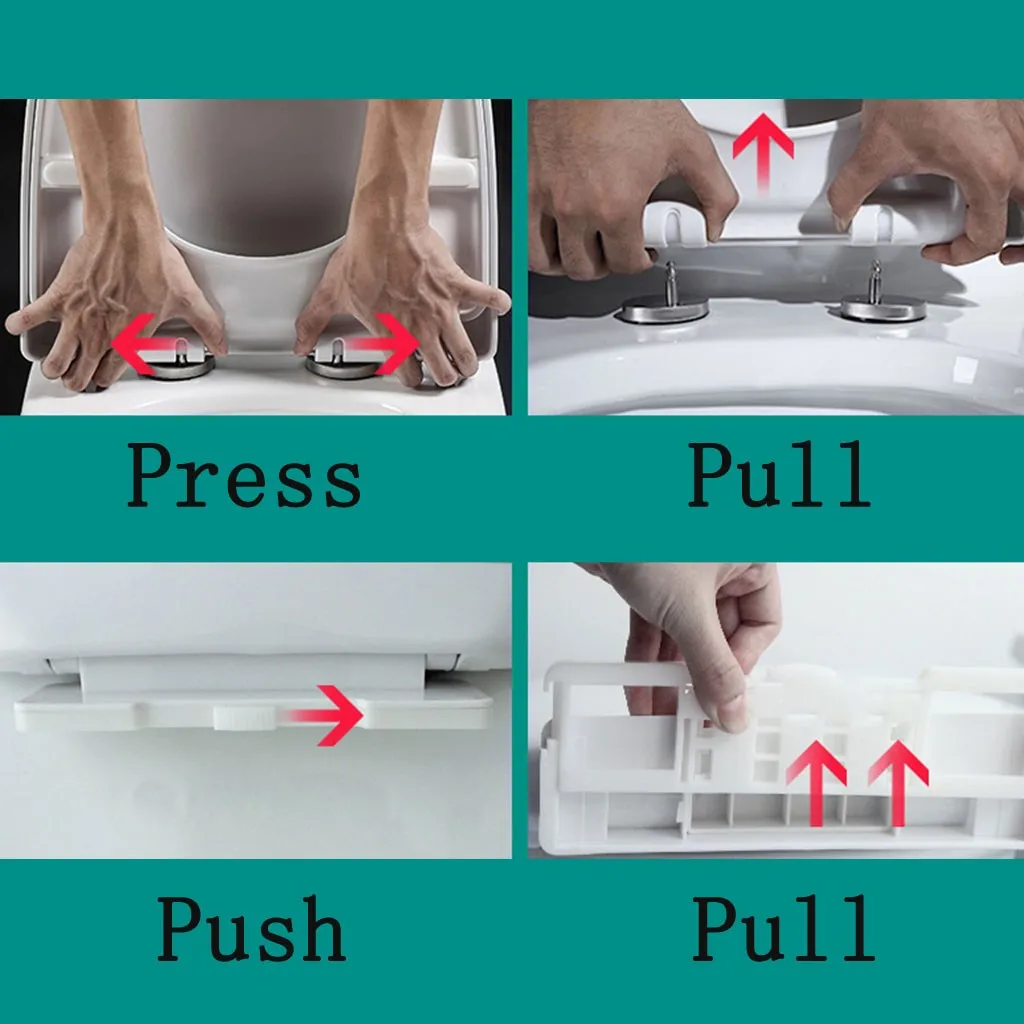 Press

Pull

Push

Pull